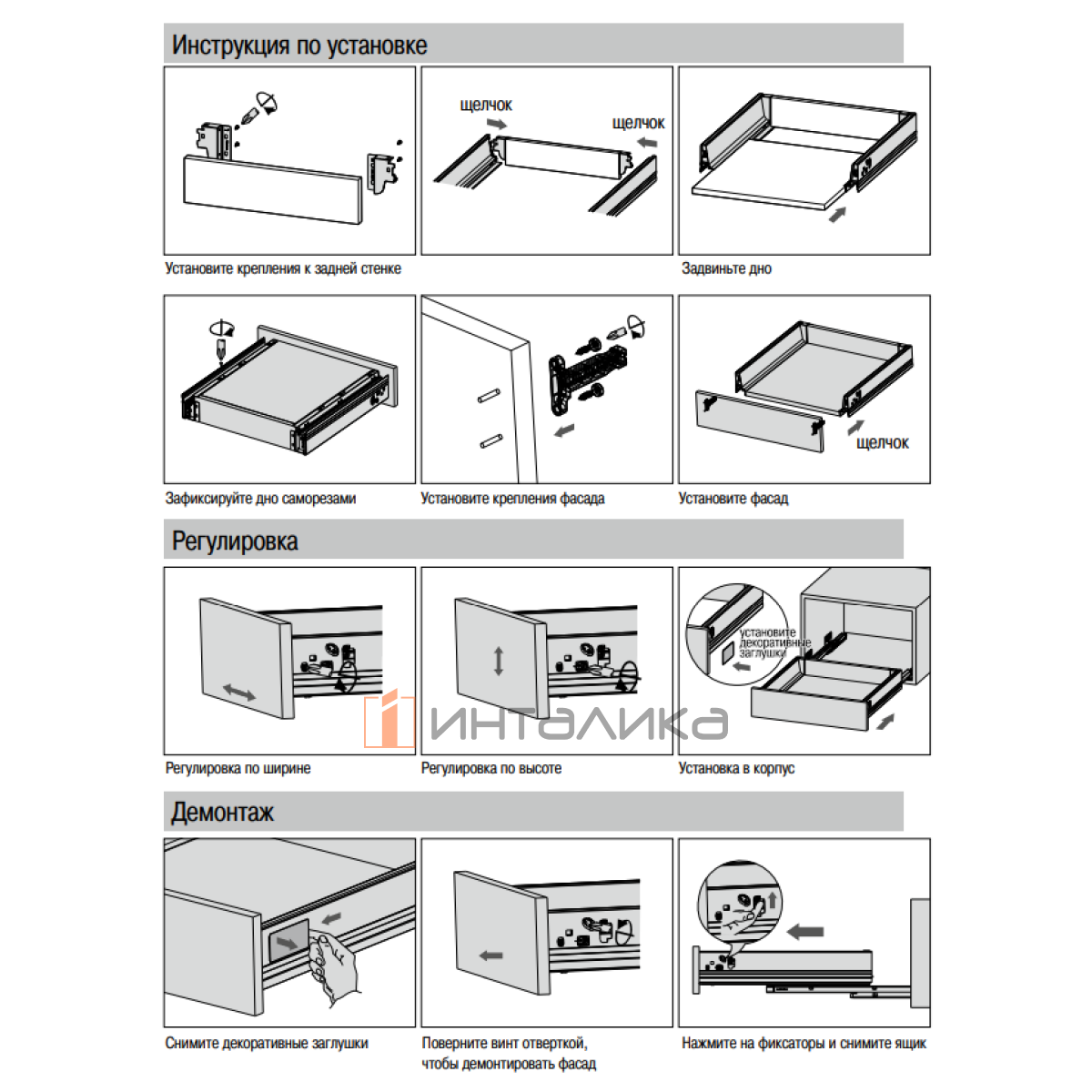 Инструкция по установке

щелчок

щелчок

Установите крепления к задней стенке

Задвиньте дно

щелчок

Зафиксируйте дно саморезами

Установите крепления фасада

Установите фасад

Регулировка

установите декоративные заглушки

ИНТАЛИКА

Регулировка по ширине

Регулировка по высоте

Установка в корпус

Демонтаж

Снимите декоративные заглушки

Поверните винт отверткой, чтобы демонтировать фасад

Нажмите на фиксаторы и снимите ящик