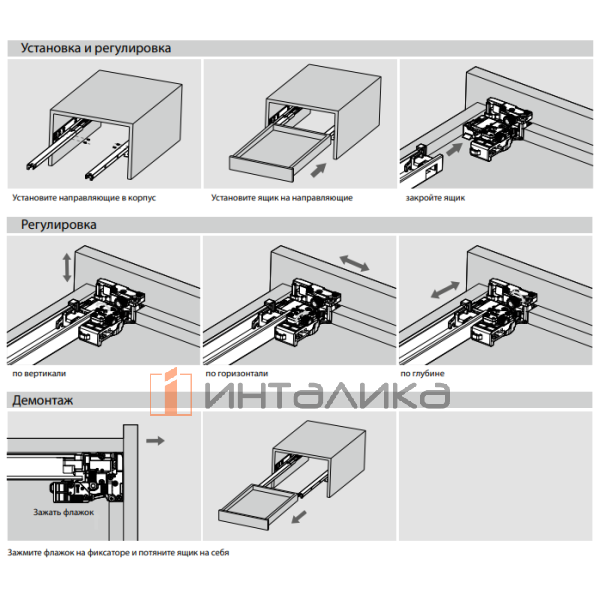 Установка и регулировка

Установите направляющие в корпус

Установите ящик на направляющие

закройте ящик

Регулировка

по вертикали

по горизонтали

по глубине

инталика

Демонтаж

Зажать флажок

Зажмите флажок на фиксаторе и потяните ящик на себя