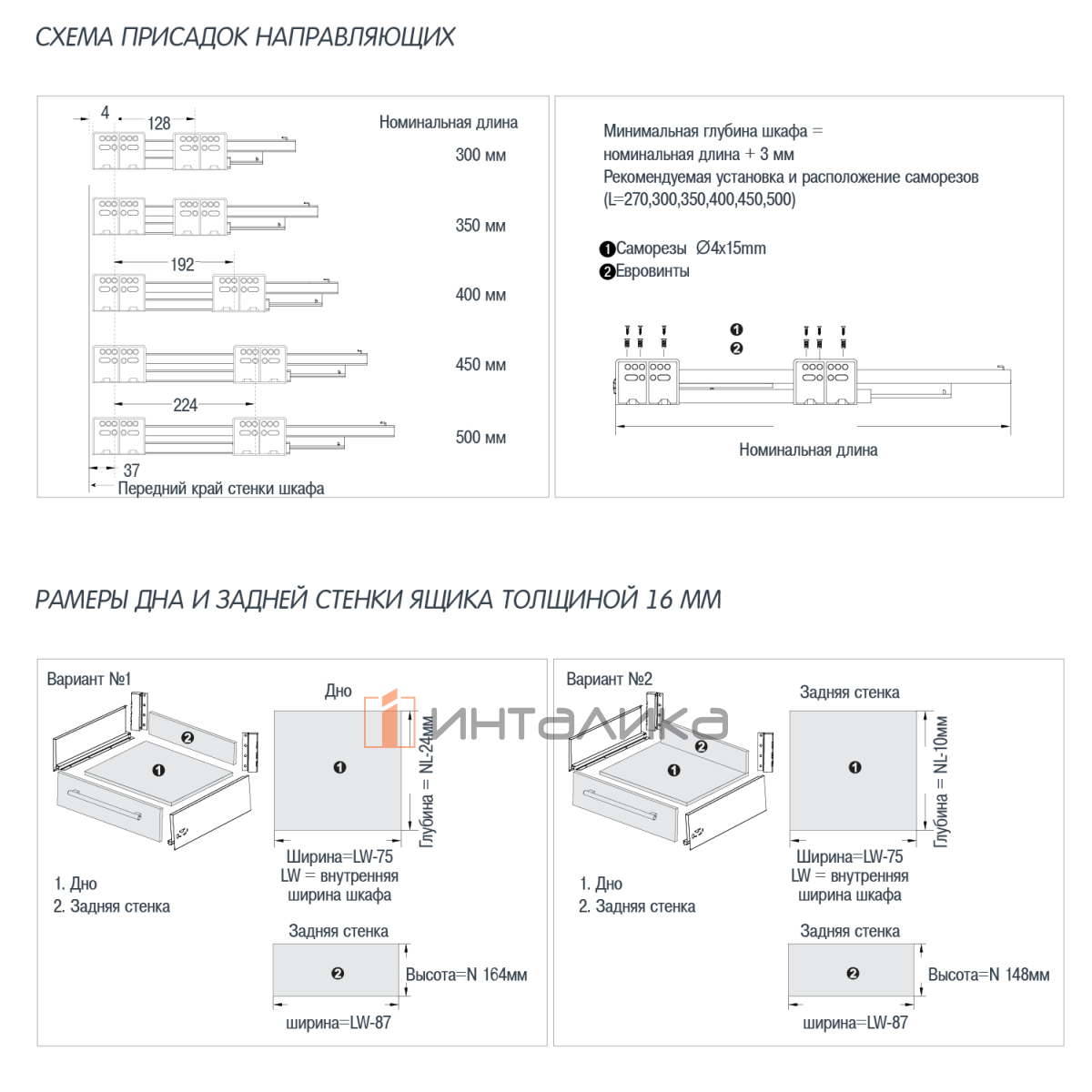 СХЕМА ПРИСАДОК НАПРАВЛЯЮЩИХ

4
128
Номинальная длина
300 мм
350 мм
192
400 мм
450 мм
224
500 мм
37
Передний край стенки шкафа

Минимальная глубина шкафа = номинальная длина + 3 мм
Рекомендуемая установка и расположение саморезов (L=270,300,350,400,450,500)

❶Саморезы Ø4x15mm
❷Евровинты

❶
❷

Номинальная длина

РАМЕРЫ ДНА И ЗАДНЕЙ СТЕНКИ ЯЩИКА ТОЛЩИНОЙ 16 ММ

Вариант №1
❷
❶
1. Дно
2. Задняя стенка

Дно
❶
Глубина = NL-24мм
Ширина=LW-75
LW = внутренняя ширина шкафа

Задняя стенка
❷
Высота=N 164мм
ширина=LW-87

инталика

Вариант №2
❷
❶
1. Дно
2. Задняя стенка

Задняя стенка
❶
Глубина = NL-10мм
Ширина=LW-75
LW = внутренняя ширина шкафа

Задняя стенка
❷
Высота=N 148мм
ширина=LW-87