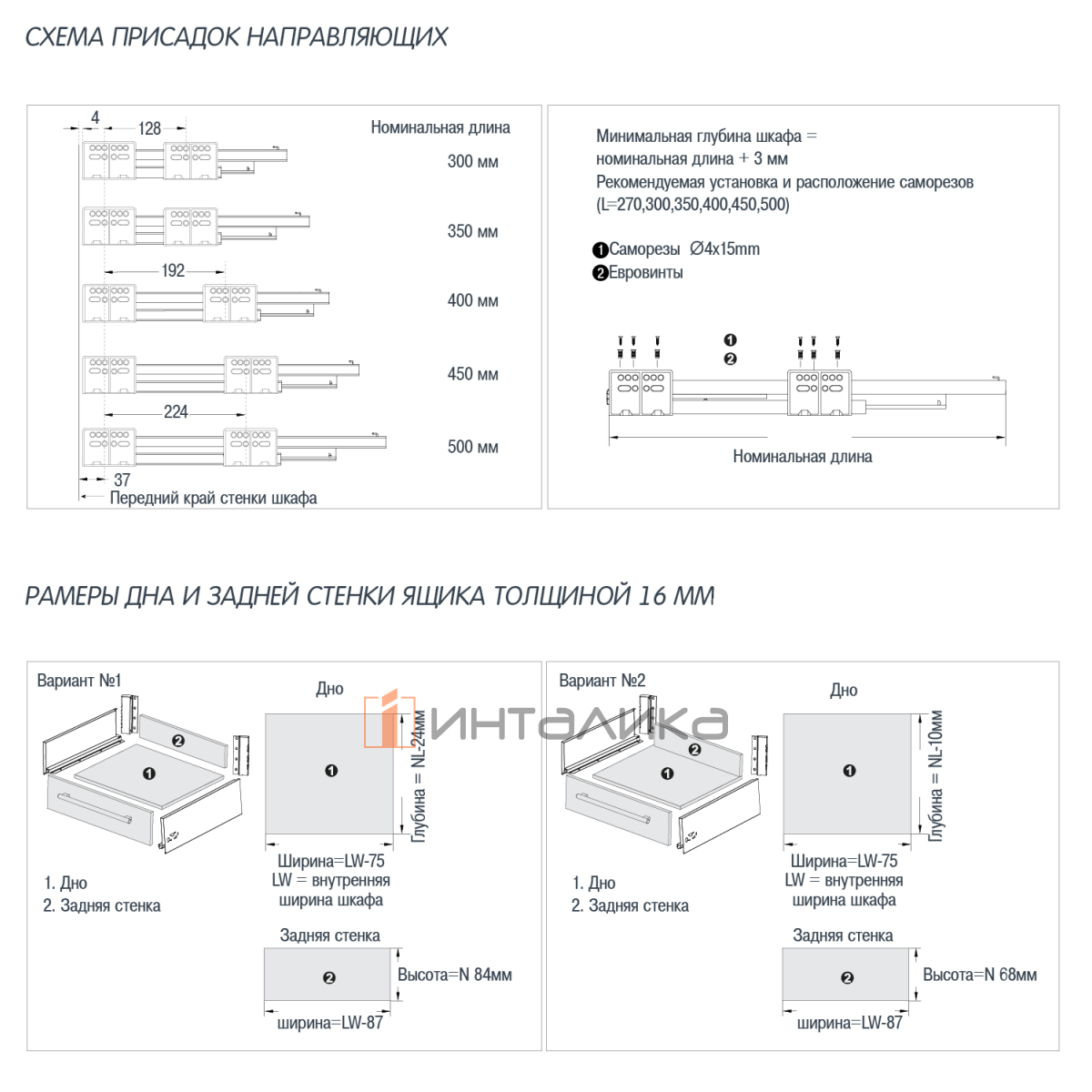 СХЕМА ПРИСАДОК НАПРАВЛЯЮЩИХ

4
128
Номинальная длина
300 мм
350 мм
192
400 мм
450 мм
224
500 мм
37
Передний край стенки шкафа

Минимальная глубина шкафа = номинальная длина + 3 мм
Рекомендуемая установка и расположение саморезов (L=270,300,350,400,450,500)

❶Саморезы Ø4x15mm
❷Евровинты

❶
❷
Номинальная длина

РАМЕРЫ ДНА И ЗАДНЕЙ СТЕНКИ ЯЩИКА ТОЛЩИНОЙ 16 ММ

Вариант №1
❷
❶
1. Дно
2. Задняя стенка

Дно
❶
Глубина = NL-24мм
Ширина=LW-75
LW = внутренняя ширина шкафа

Задняя стенка
❷
Высота=N 84мм
ширина=LW-87

инталика

Вариант №2
❷
❶
1. Дно
2. Задняя стенка

Дно
❶
Глубина = NL-10мм
Ширина=LW-75
LW = внутренняя ширина шкафа

Задняя стенка
❷
Высота=N 68мм
ширина=LW-87