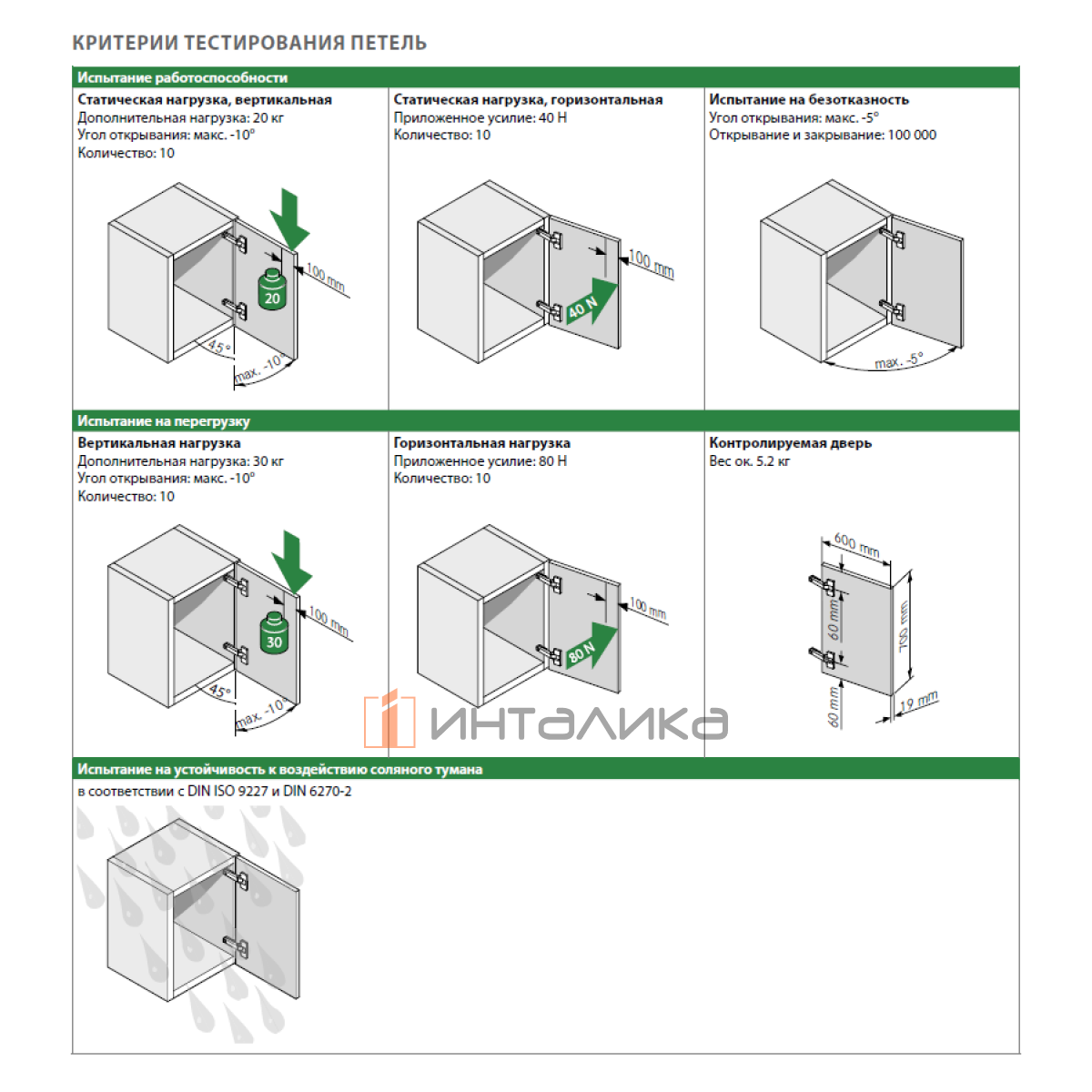 КРИТЕРИИ ТЕСТИРОВАНИЯ ПЕТЕЛЬ

Испытание работоспособности

Статическая нагрузка, вертикальная
Дополнительная нагрузка: 20 кг
Угол открывания: макс. -10°
Количество: 10

20
100 mm
45°
max. -10°

Статическая нагрузка, горизонтальная
Приложенное усилие: 40 Н
Количество: 10

100 mm
40 N

Испытание на безотказность
Угол открывания: макс. -5°
Открывание и закрывание: 100 000

max. -5°

Испытание на перегрузку

Вертикальная нагрузка
Дополнительная нагрузка: 30 кг
Угол открывания: макс. -10°
Количество: 10

30
100 mm
45°
max. -10°

Горизонтальная нагрузка
Приложенное усилие: 80 Н
Количество: 10

100 mm
80 N

Контролируемая дверь
Вес ок. 5.2 кг

600 mm
60 mm
700 mm
60 mm
19 mm

ИНТАЛИКА

Испытание на устойчивость к воздействию соляного тумана
в соответствии с DIN ISO 9227 и DIN 6270-2