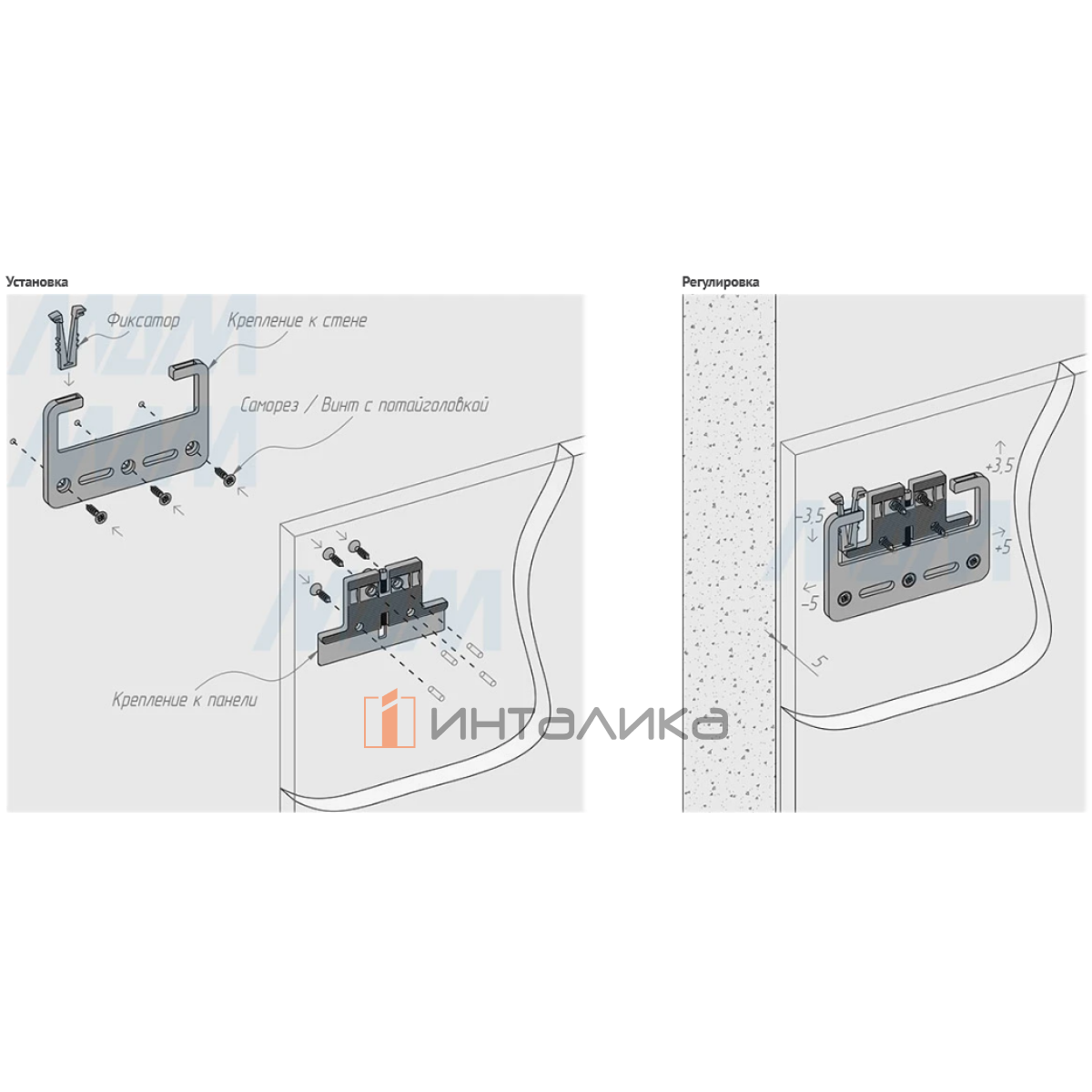 Установка

Фиксатор

Крепление к стене

Саморез / Винт с потайголовкой

Крепление к панели

ИНТАЛИКА

Регулировка

+3,5

-3,5

+5

-5

5