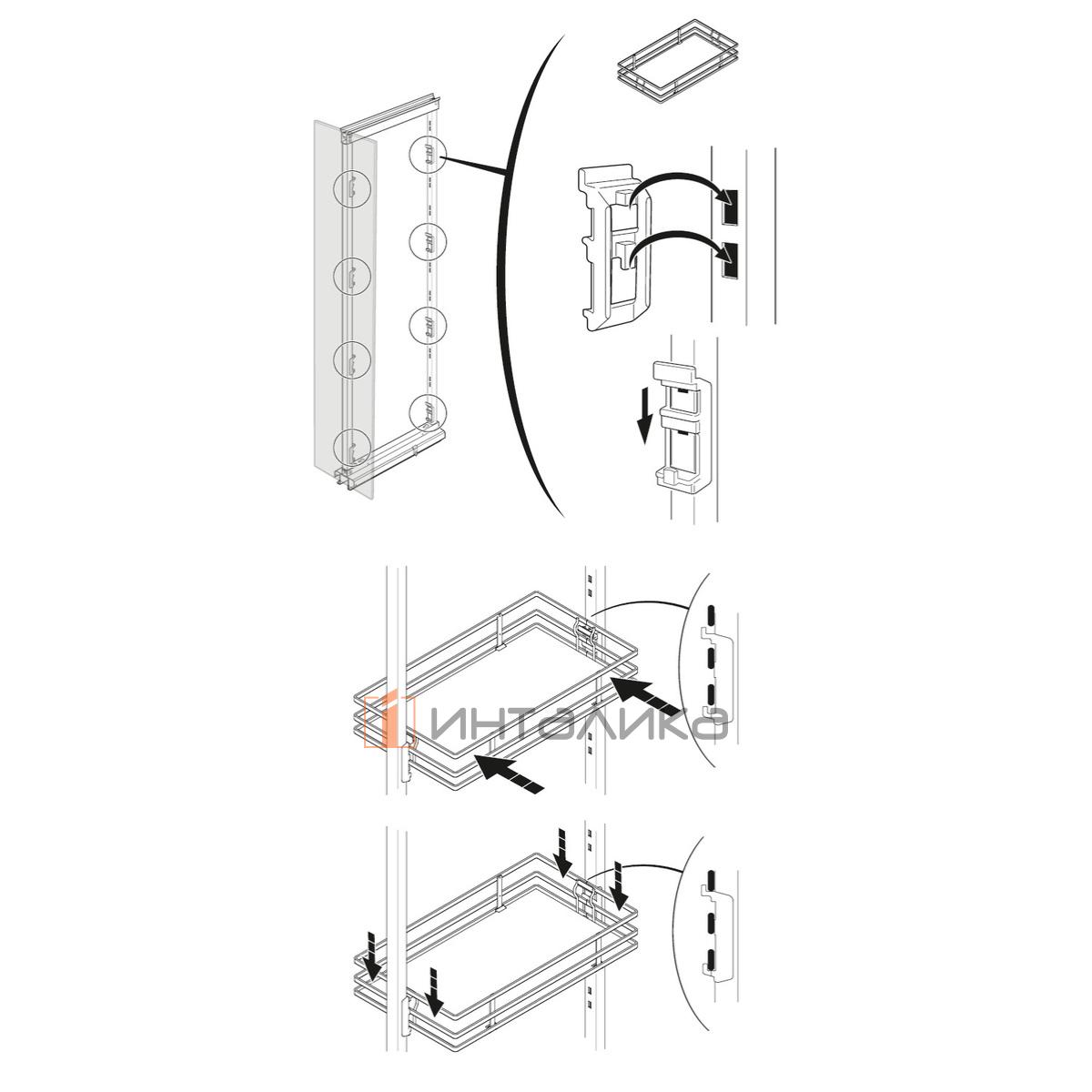 ИНТЭЛИКО