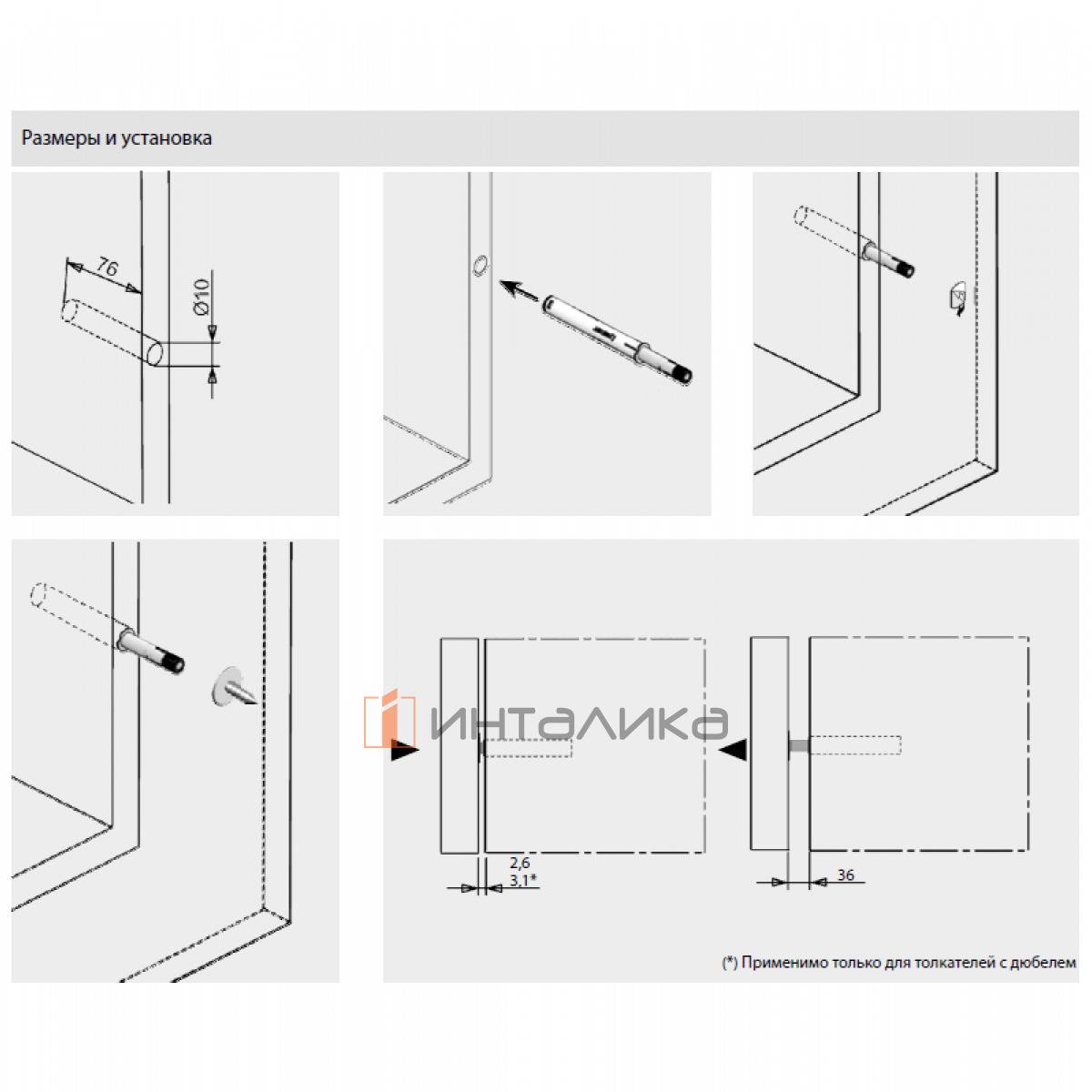 Размеры и установка

76

Ø10

ИНТАЛИКА

2,6

3,1*

36

(*) Применимо только для толкателей с дюбелем