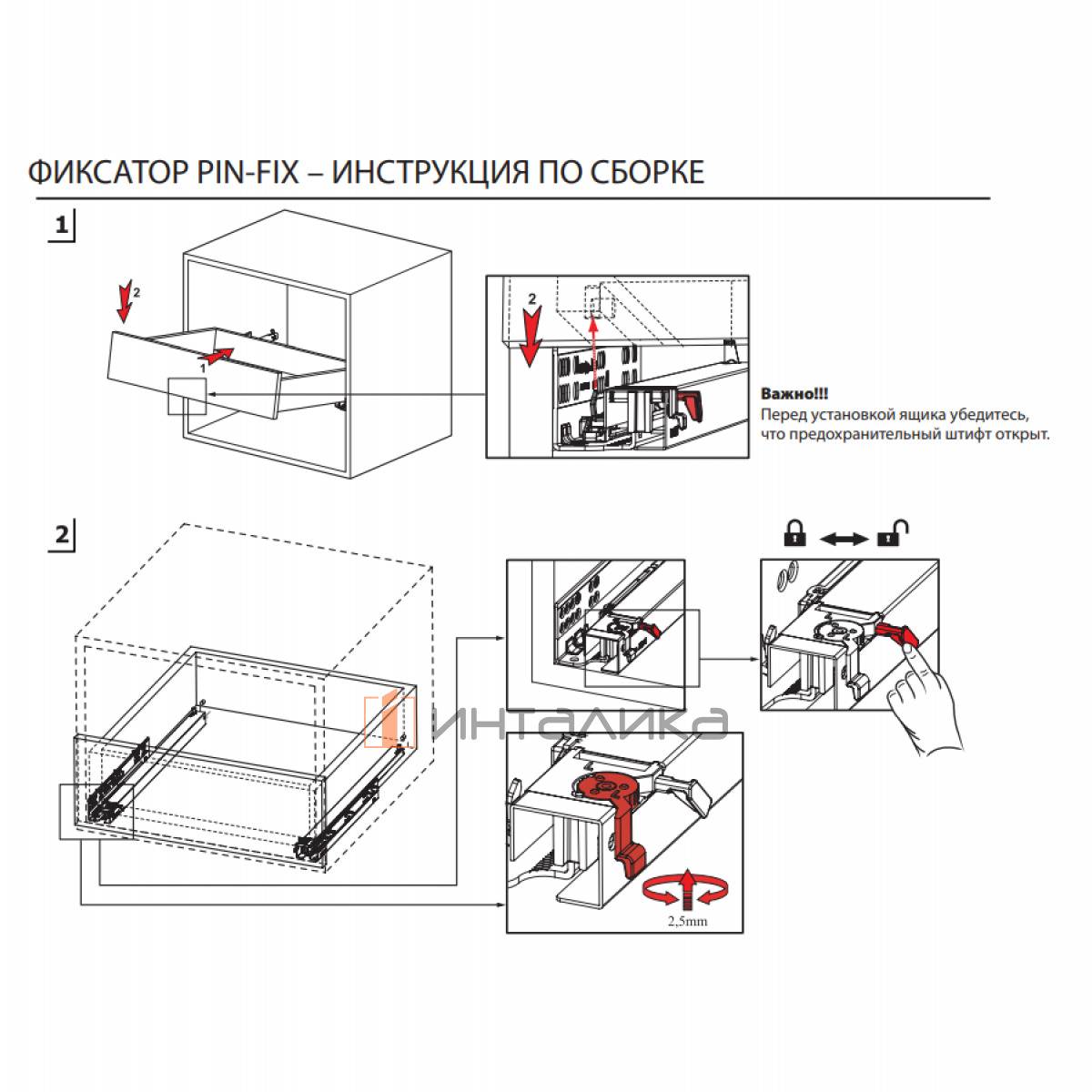 ФИКСАТОР PIN-FIX – ИНСТРУКЦИЯ ПО СБОРКЕ

1

2

1

2

Важно!!!
Перед установкой ящика убедитесь, что предохранительный штифт открыт.

2

ИНТАЛИКА

2,5mm