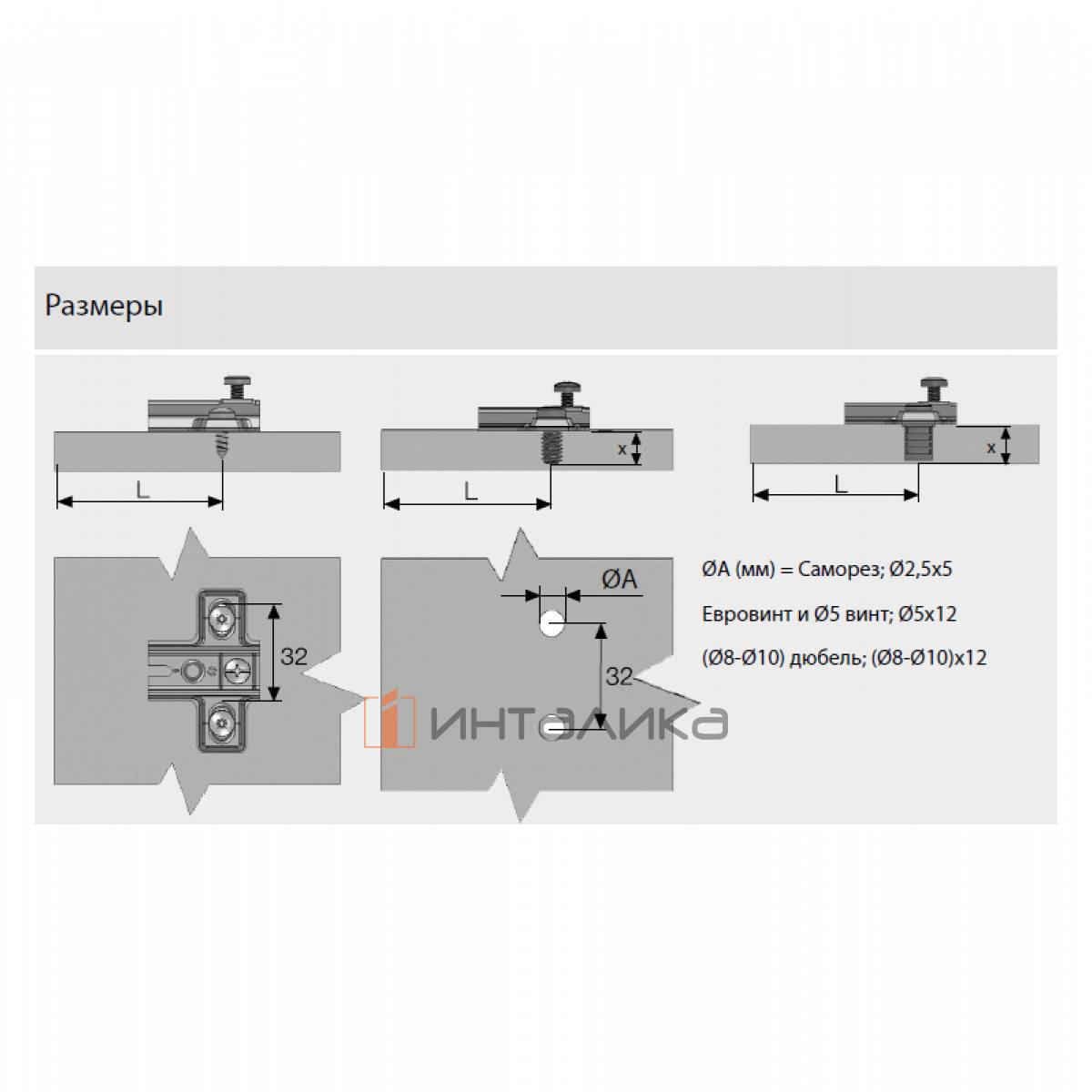 Размеры

L

x

L

x

L

32

ØA

32

ØA (мм) = Саморез; Ø2,5x5

Евровинт и Ø5 винт; Ø5x12

(Ø8-Ø10) дюбель; (Ø8-Ø10)x12

ИНТЭЛИКА