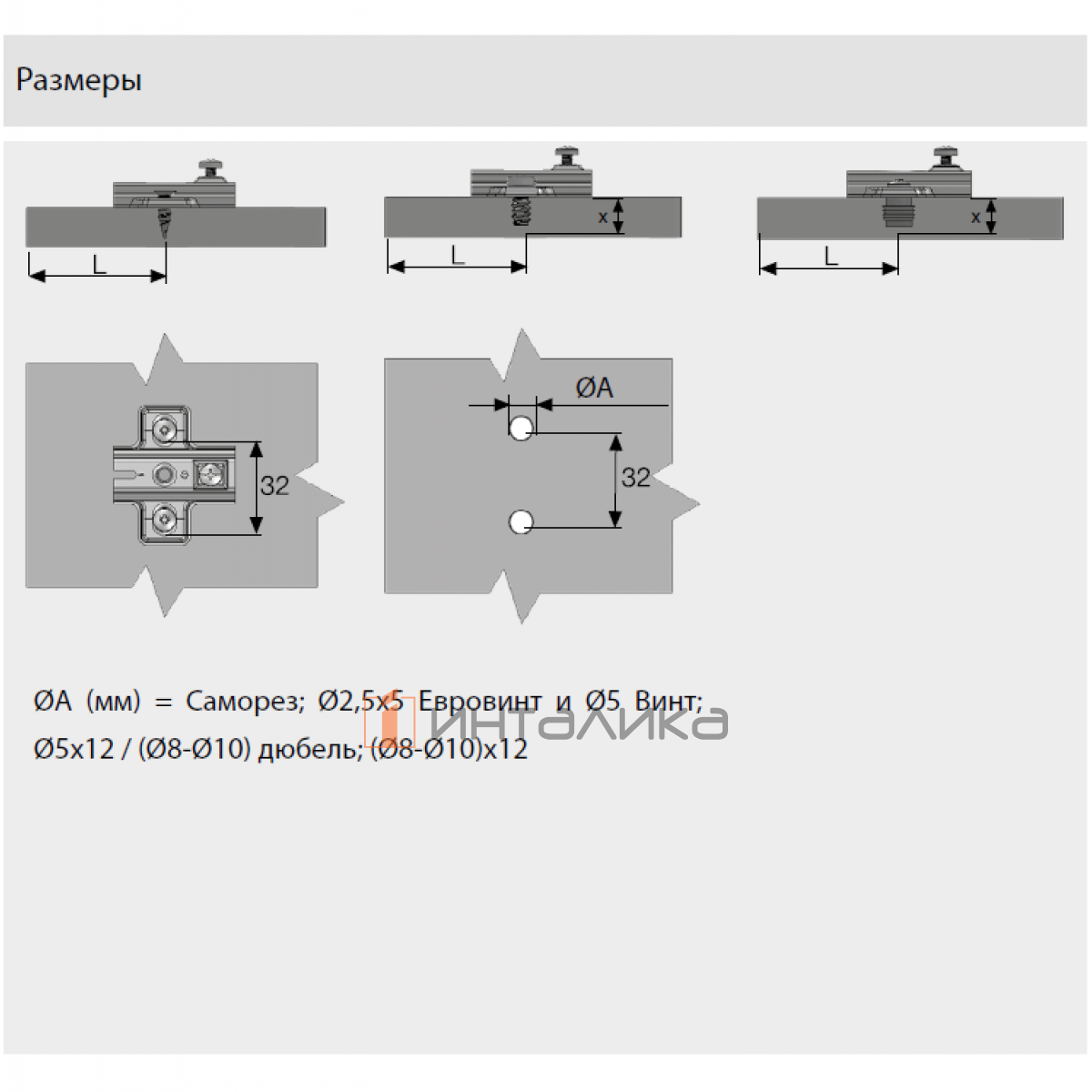 Размеры

L

x

L

x

L

32

ØA

32

ØA (мм) = Саморез; Ø2,5x5 Евровинт и Ø5 Винт; Ø5x12 / (Ø8-Ø10) дюбель; (Ø8-Ø10)x12

ИНТАЛИКА