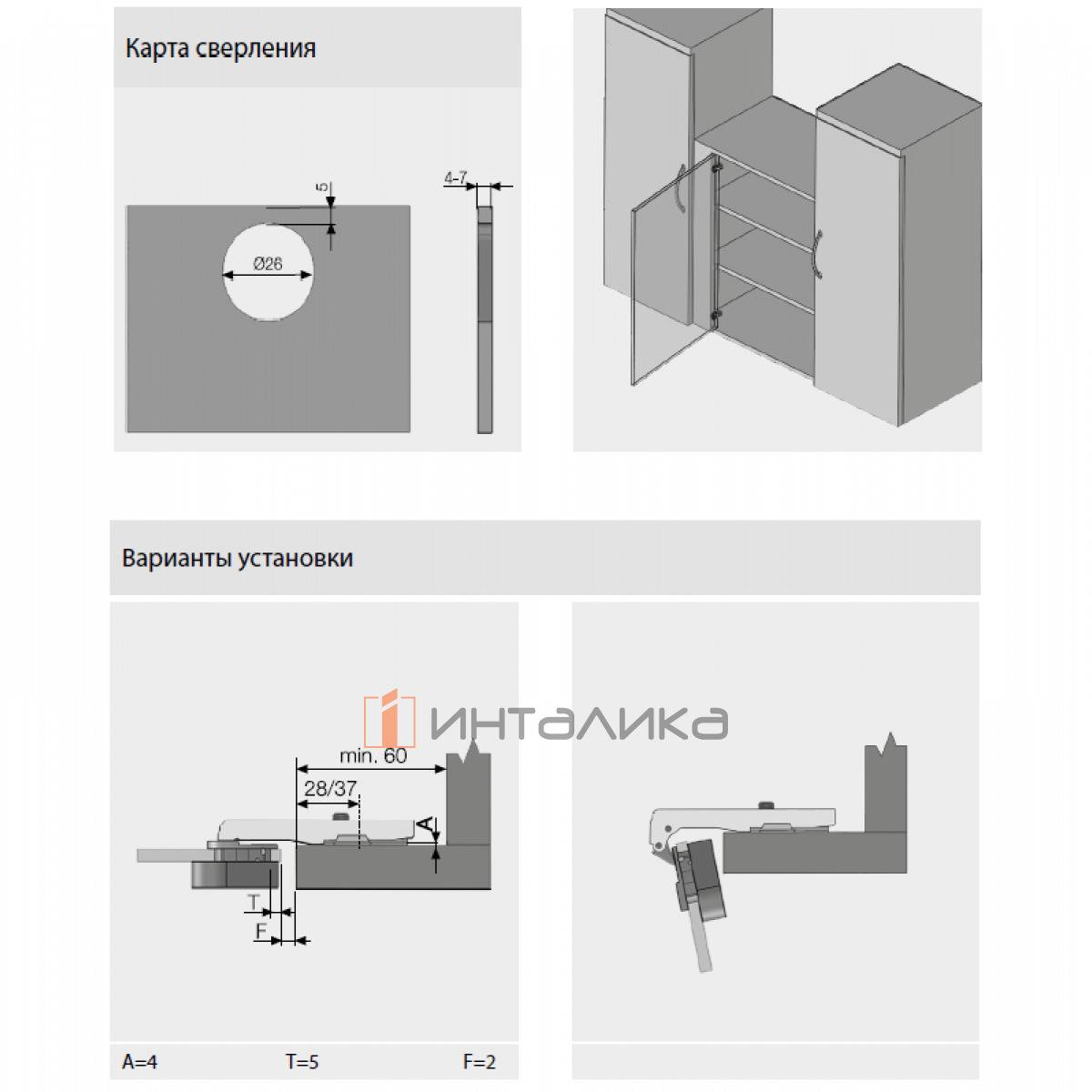 Карта сверления

5

Ø26

4-7

Варианты установки

ИНТАЛИКА

min. 60

28/37

A

T

F

A=4 T=5 F=2