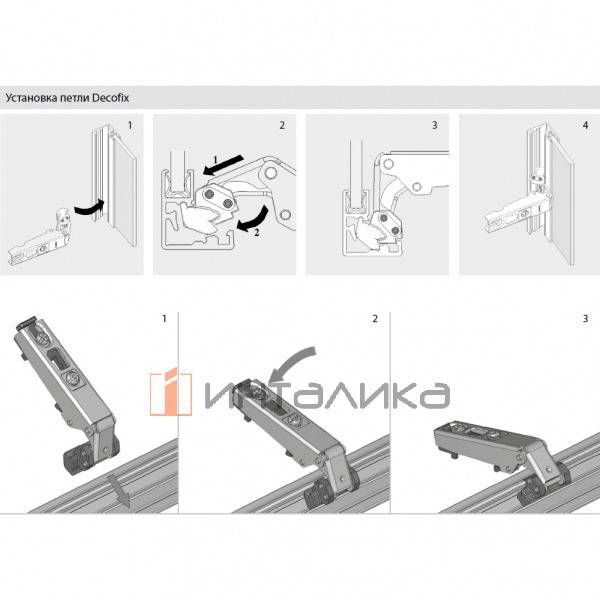 Установка петли Decofix

1

2

1

2

3

4

1

2

3

италика