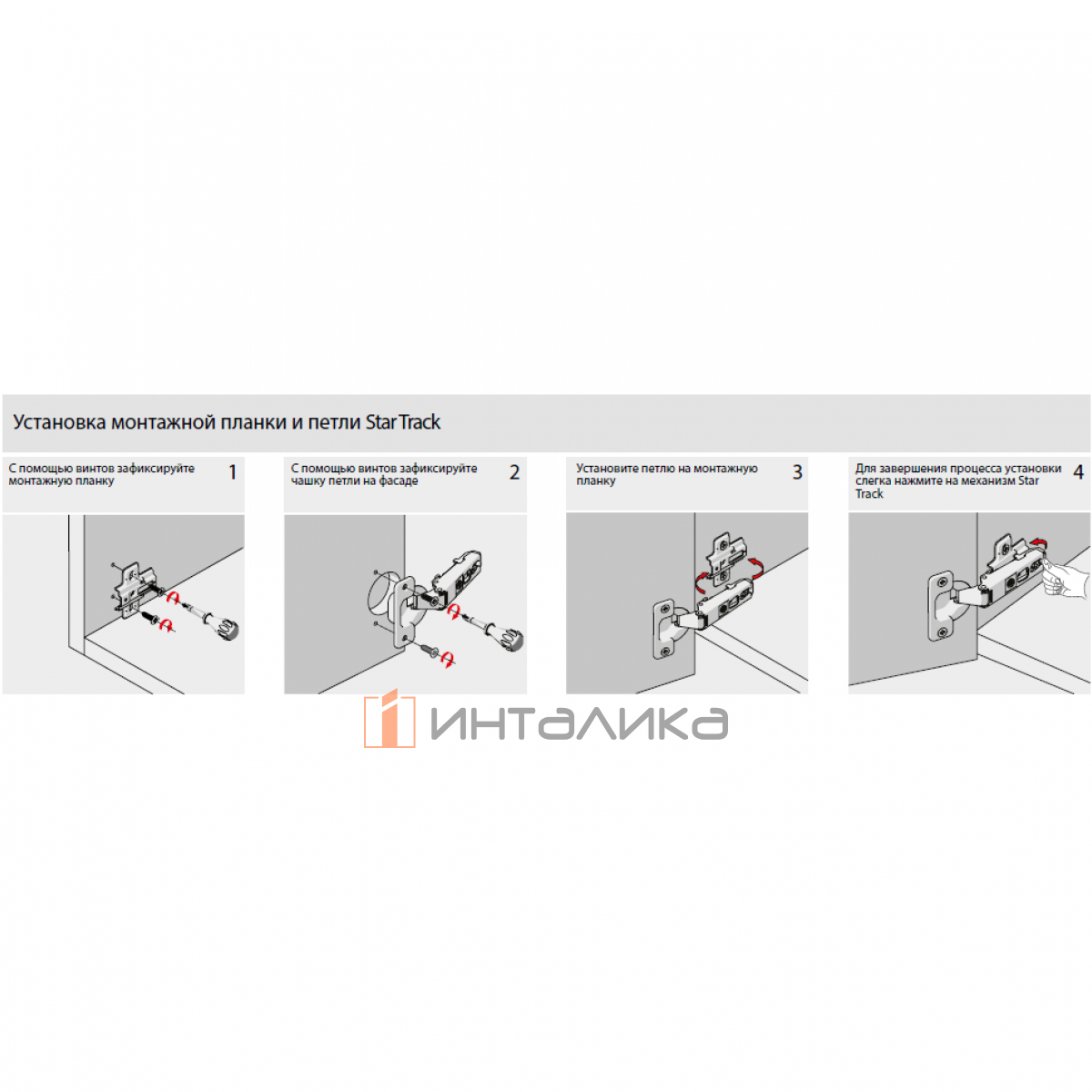 Установка монтажной планки и петли Star Track

С помощью винтов зафиксируйте монтажную планку 1

С помощью винтов зафиксируйте чашку петли на фасаде 2

Установите петлю на монтажную планку 3

Для завершения процесса установки слегка нажмите на механизм Star Track 4

ИНТАЛИКА