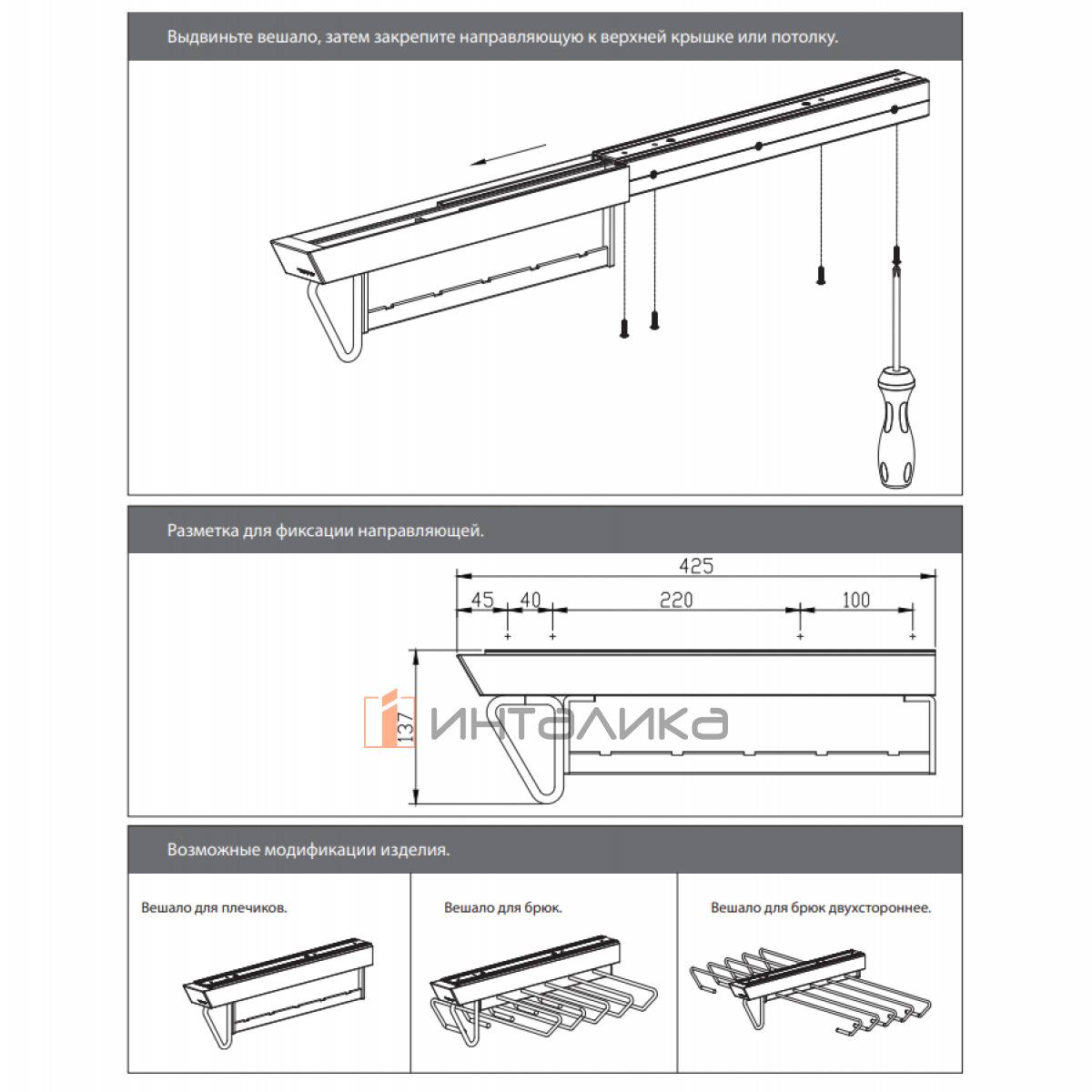 Выдвиньте вешало, затем закрепите направляющую к верхней крышке или потолку.

Разметка для фиксации направляющей.

425

45 40 220 100

137

ИНТАЛИКА

Возможные модификации изделия.

Вешало для плечиков.

Вешало для брюк.

Вешало для брюк двухстороннее.