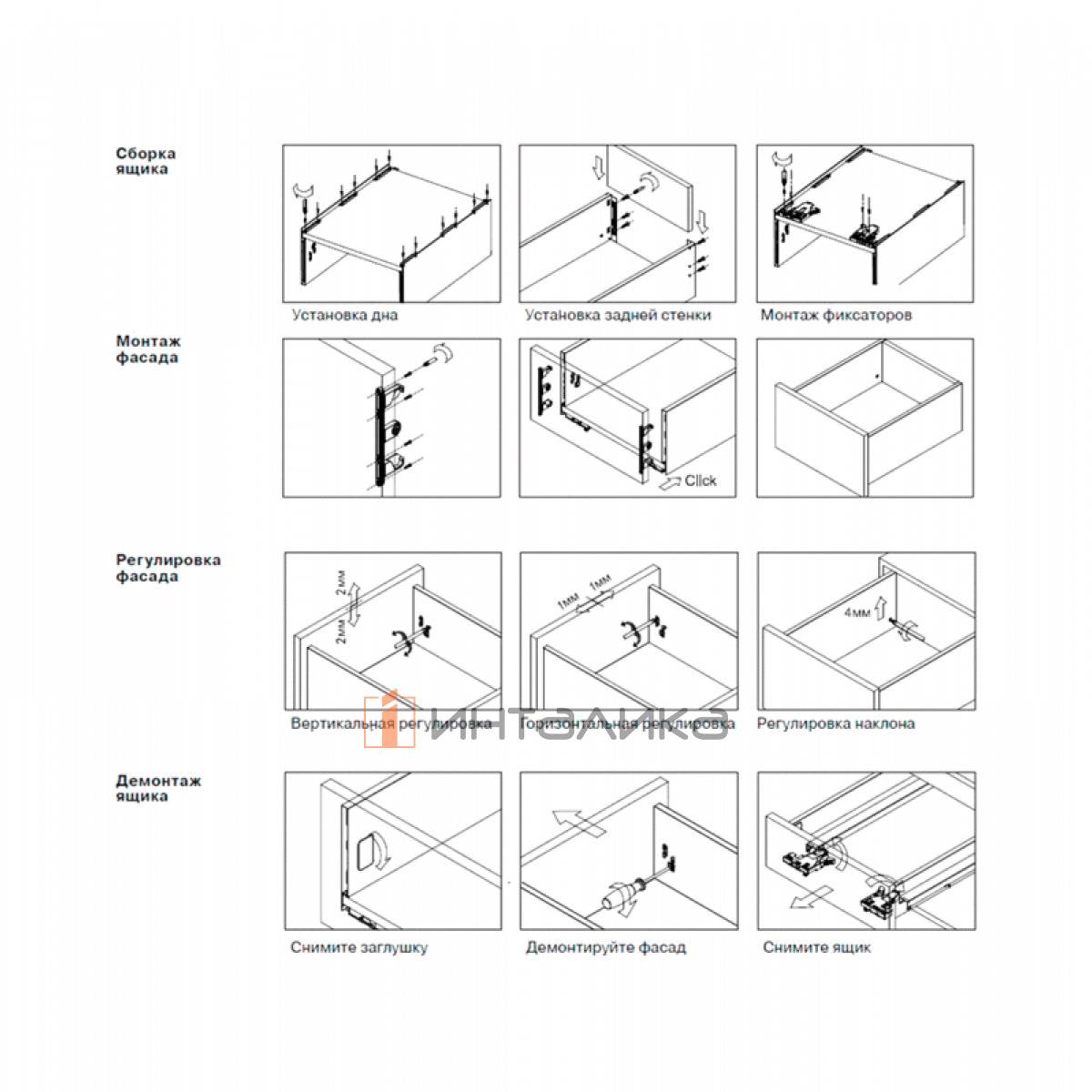 Сборка ящика

Установка дна

Установка задней стенки

Монтаж фиксаторов

Монтаж фасада

Click

Регулировка фасада

2мм

2мм

1мм

1мм

4мм

Вертикальная регулировка

Горизонтальная регулировка

Регулировка наклона

ИНТЭЛИКА

Демонтаж ящика

Снимите заглушку

Демонтируйте фасад

Снимите ящик