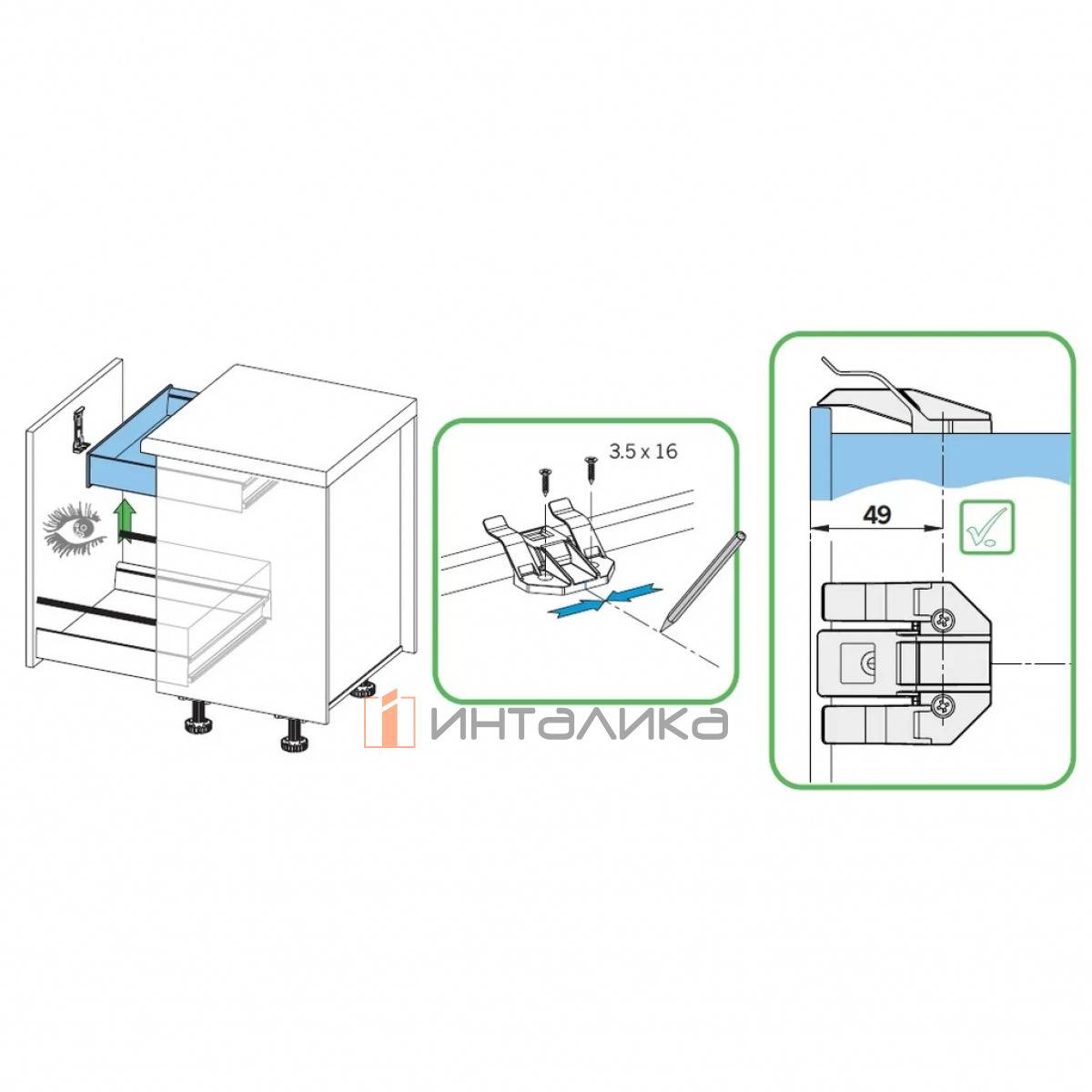 3.5 x 16

49

ИНТАЛИКА