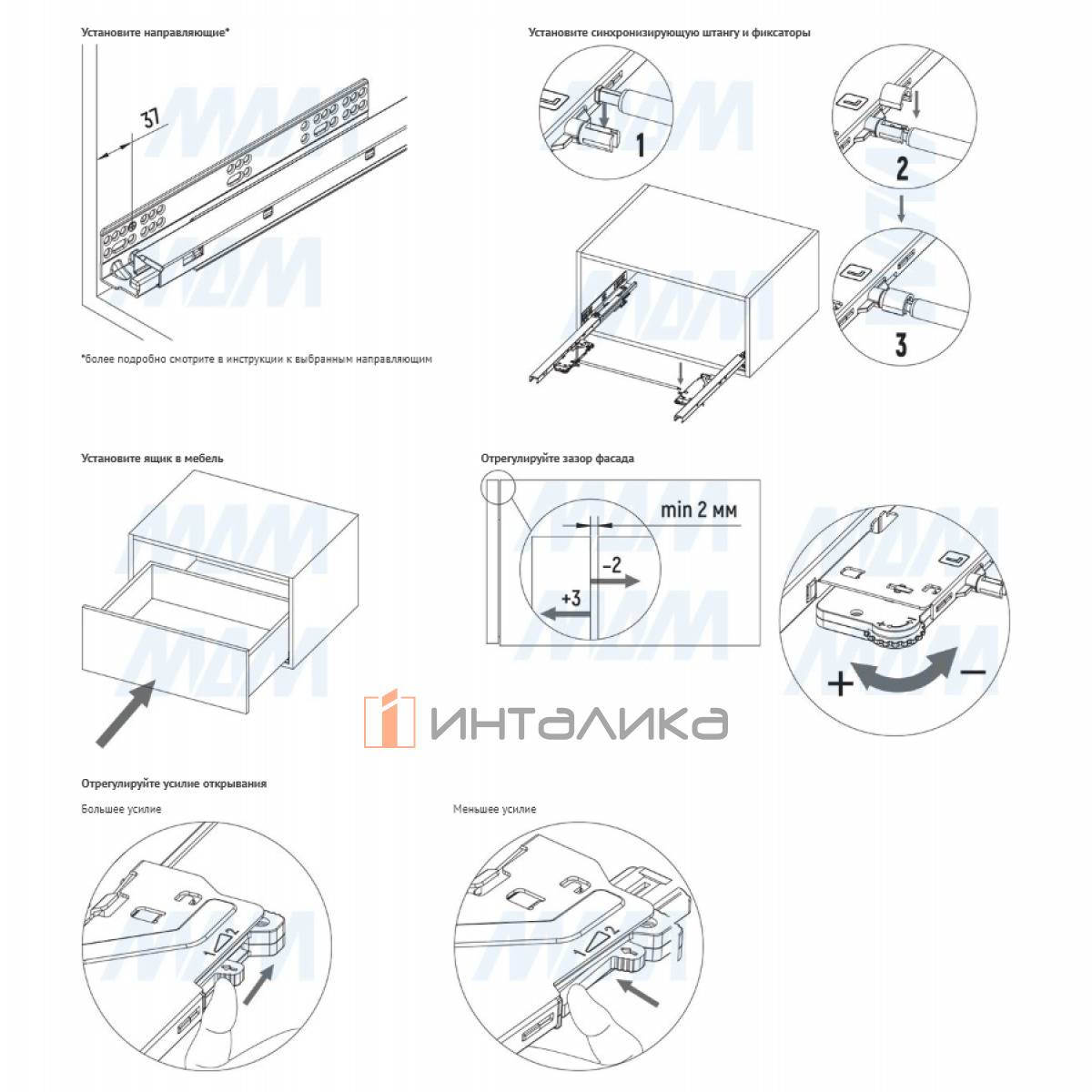 Установите направляющие*

37

*более подробно смотрите в инструкции к выбранным направляющим

Установите синхронизирующую штангу и фиксаторы

1

2

3

Установите ящик в мебель

Отрегулируйте зазор фасада

min 2 мм

-2

+3

+

−

ИНТАЛИКА

Отрегулируйте усилие открывания

Большее усилие

1

2

Меньшее усилие

1

2