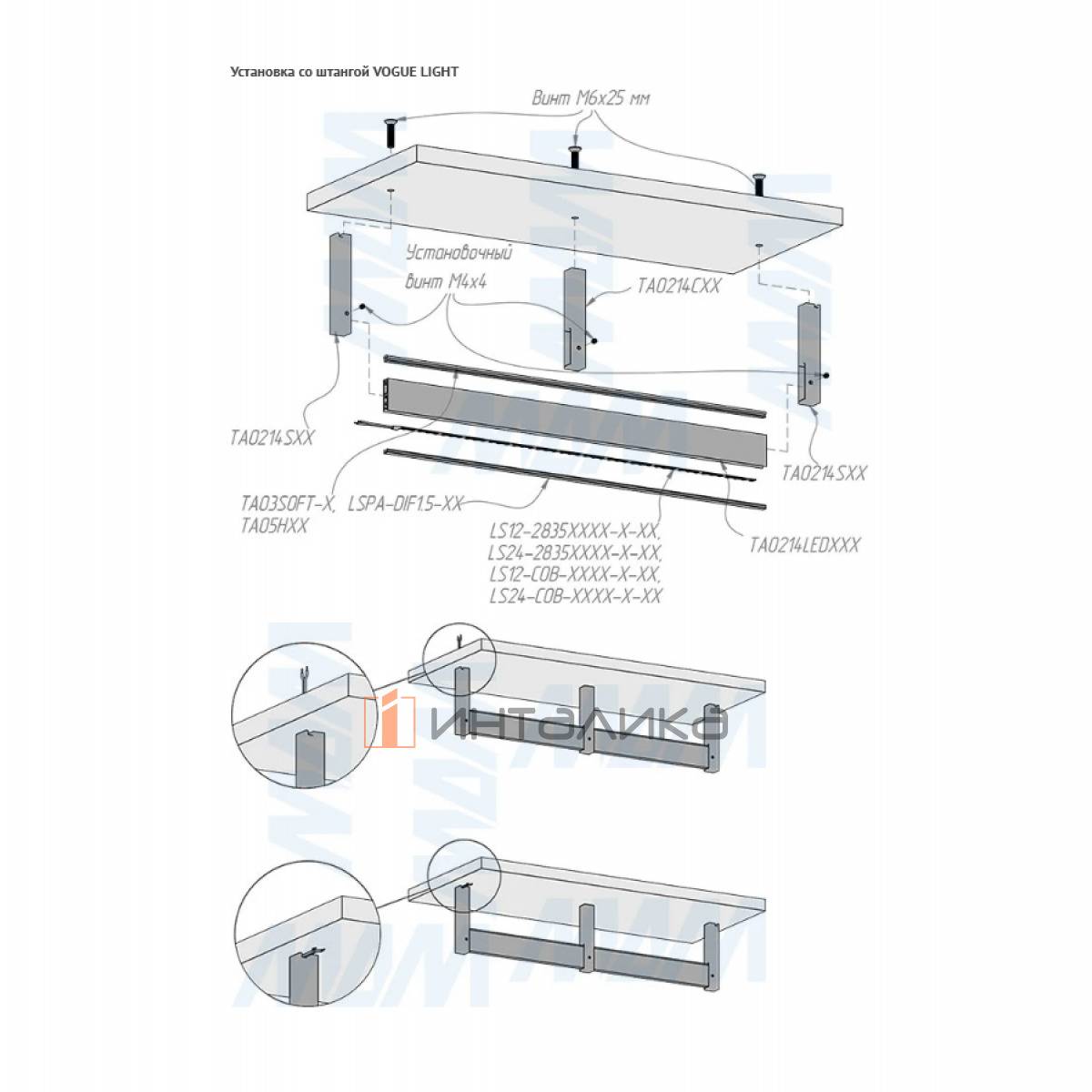 Установка со штангой VOGUE LIGHT

Винт М6х25 мм

Установочный винт М4х4

TA0214CXX

TA0214SXX

TA0214SXX

TA03SOFT-X, TA05HXX

LSPA-DIF1.5-XX

LS12-2835XXXX-X-XX,
LS24-2835XXXX-X-XX,
LS12-COB-XXXX-X-XX,
LS24-COB-XXXX-X-XX

TA0214LEDXXX

ИНТАЛИКО