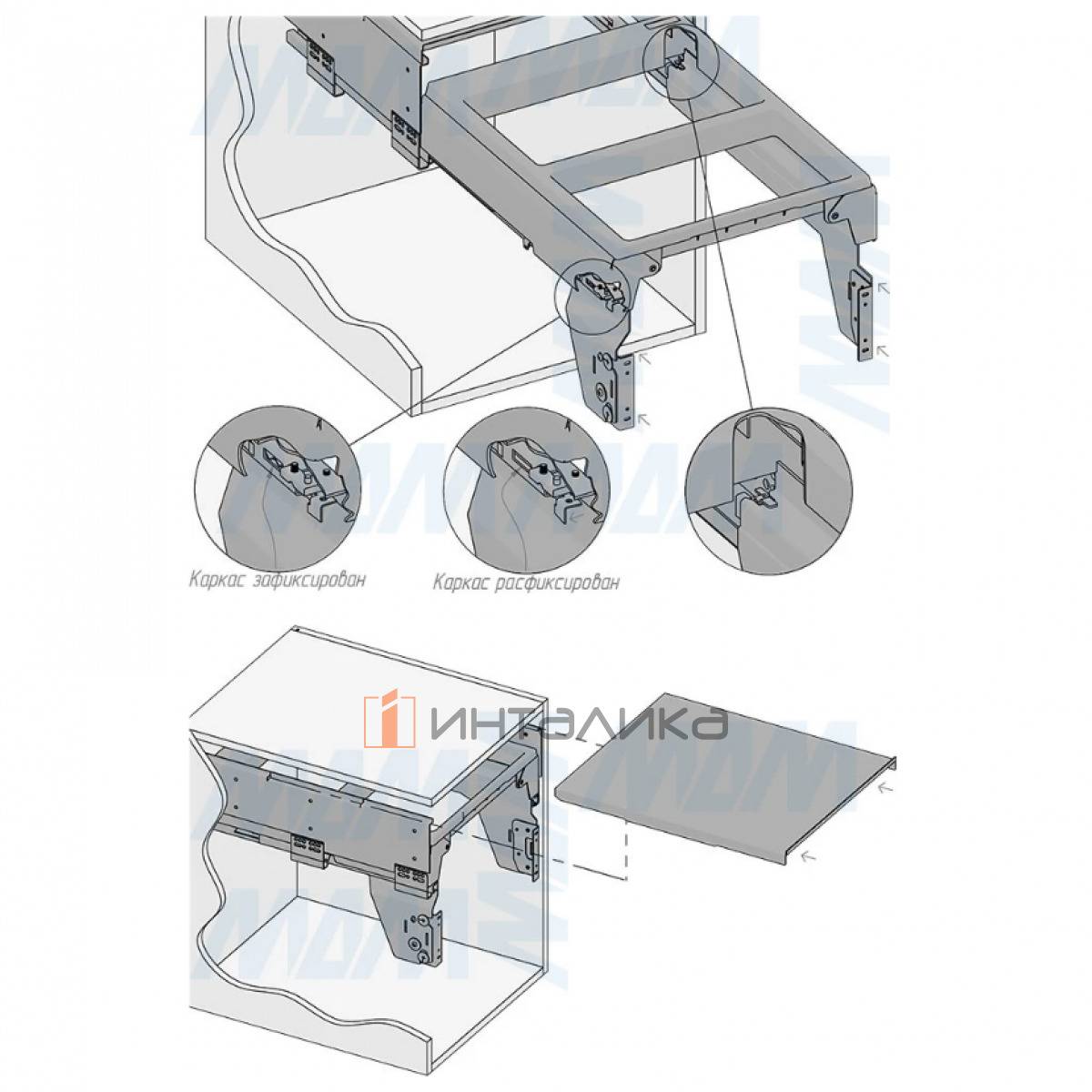 Каркас зафиксирован

Каркас расфиксирован

ИНТЭЛИКА