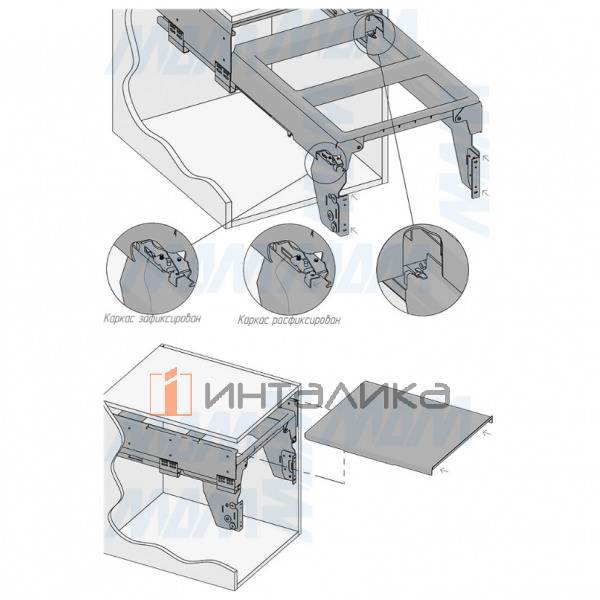 Каркас зафиксирован

Каркас расфиксирован

ИНТЭЛИКА