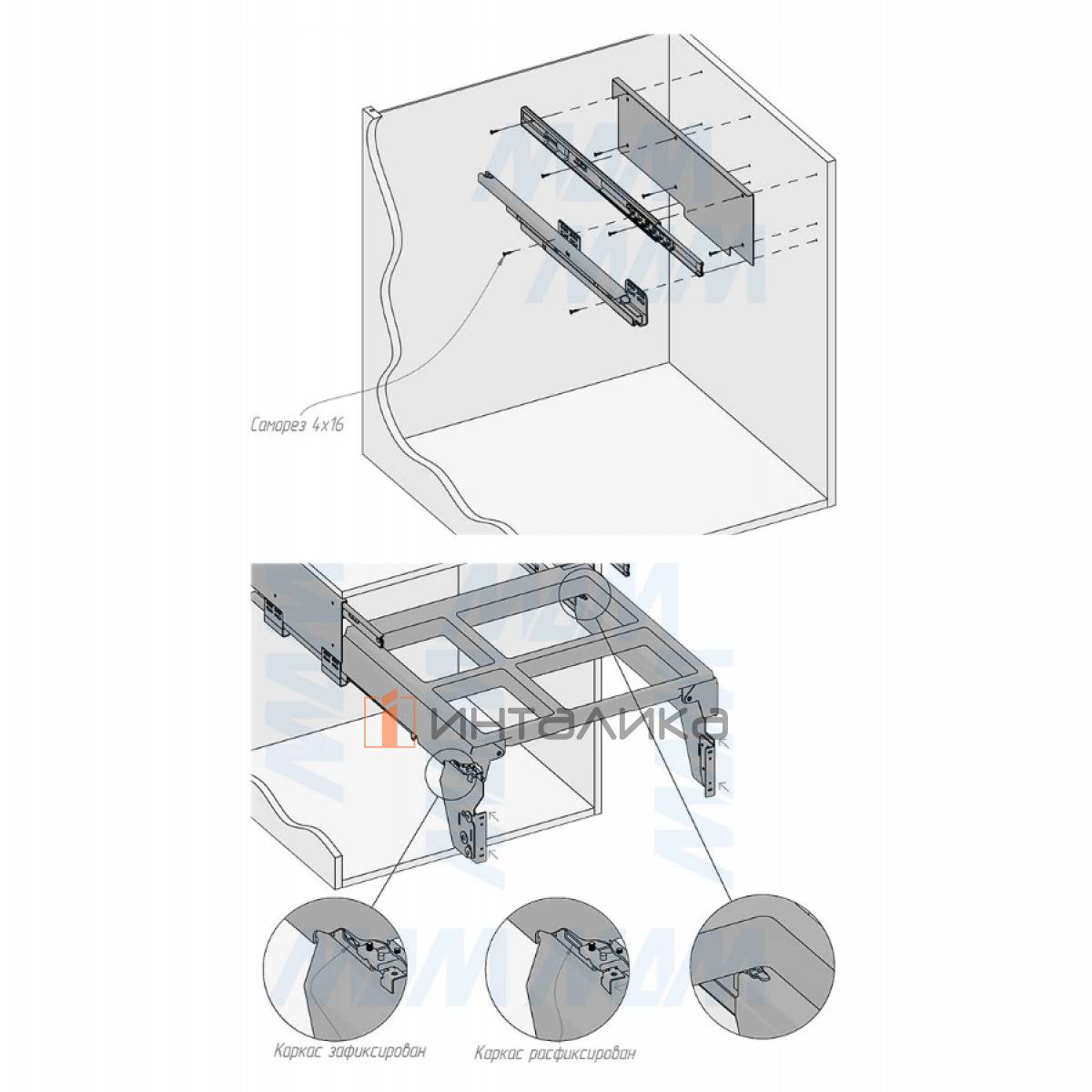 Саморез 4х16

ИНТАЛИКА

Каркас зафиксирован

Каркас расфиксирован