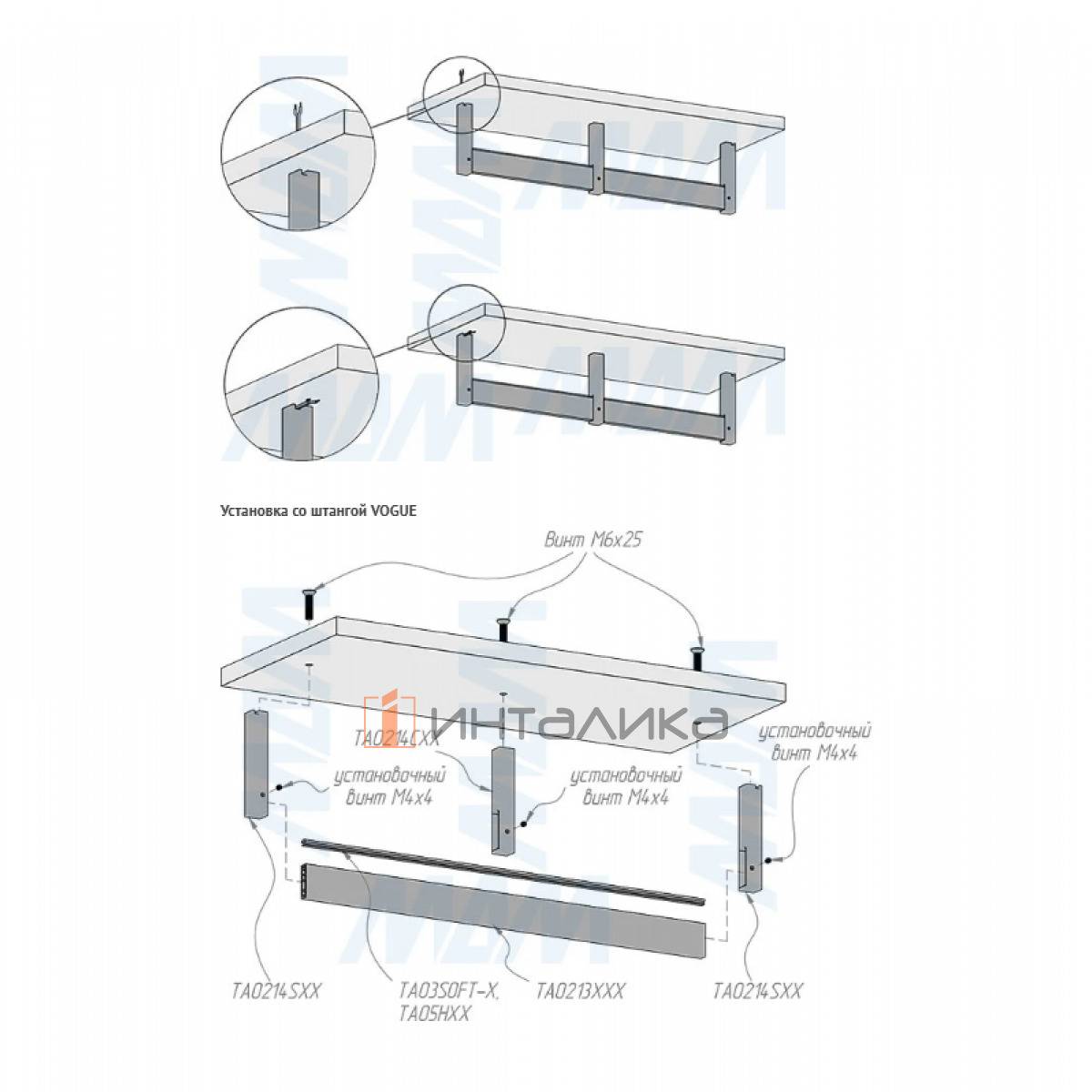 Установка со штангой VOGUE

Винт М6х25

ИНТАЛИКА

TA0214CXX

установочный винт М4х4

установочный винт М4х4

установочный винт М4х4

TA0214SXX

TA03SOFT-X, TA05HXX

TA0213XXX

TA0214SXX