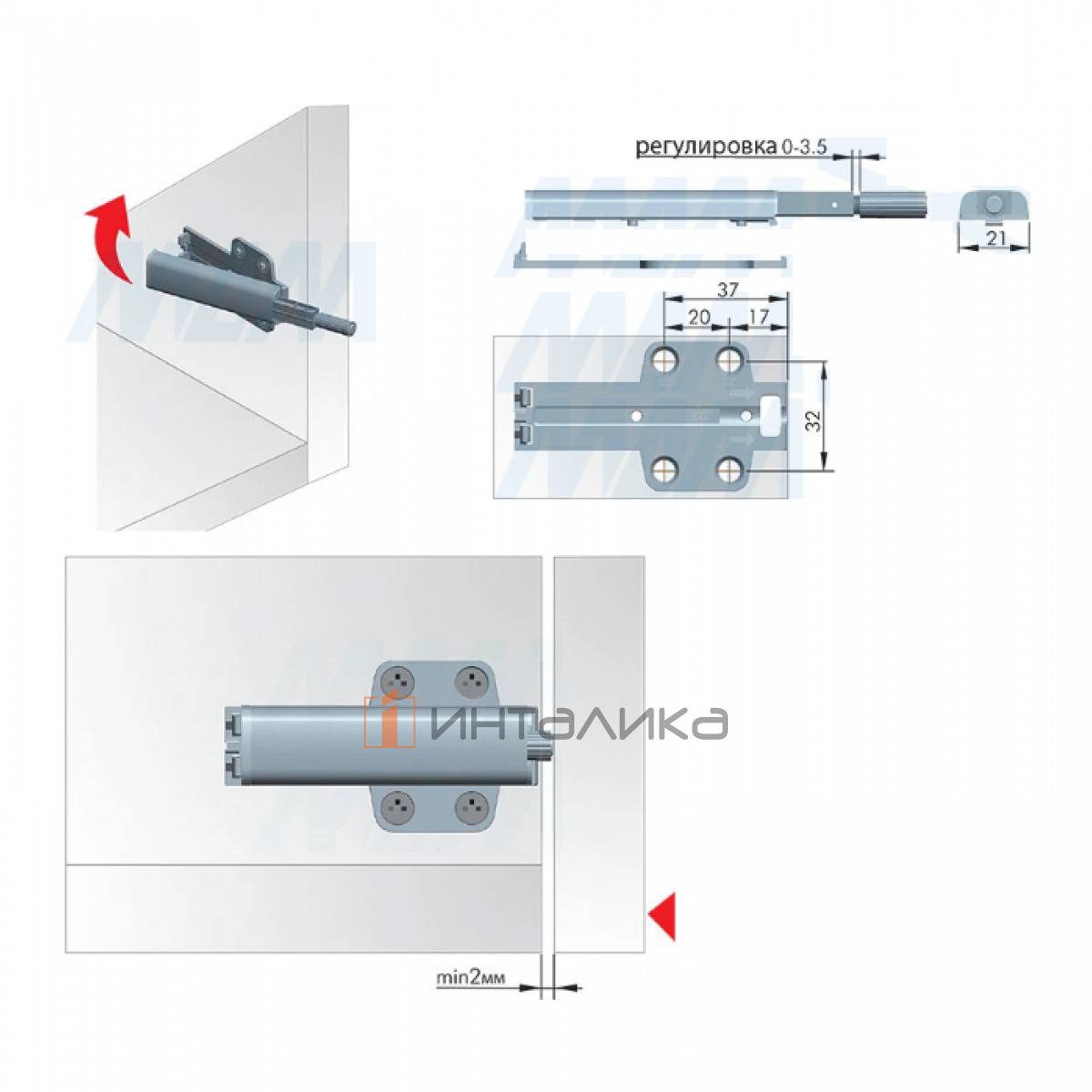 регулировка 0-3.5

21

37

20

17

32

инталика

min2мм