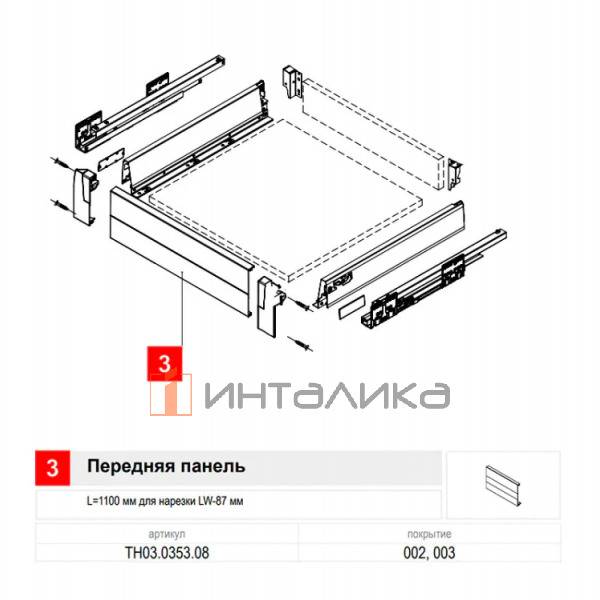 3

ИНТАЛИКА

3 Передняя панель

L=1100 мм для нарезки LW-87 мм

| артикул | покрытие |
|---|---|
| TH03.0353.08 | 002, 003 |