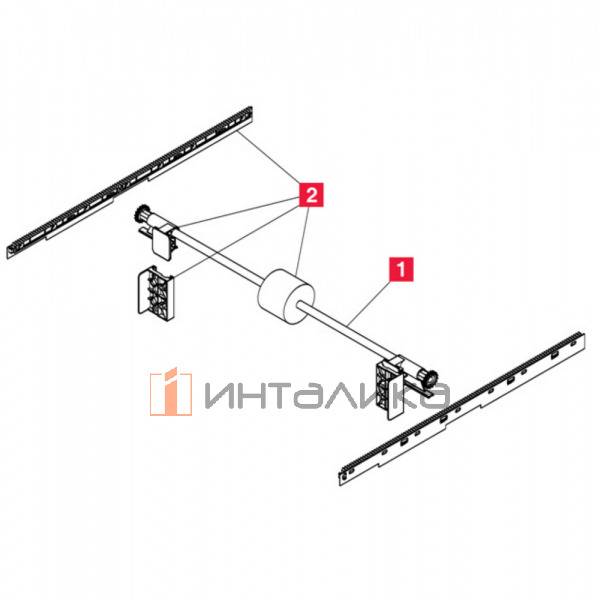 2
1
ИНТАЛИКА