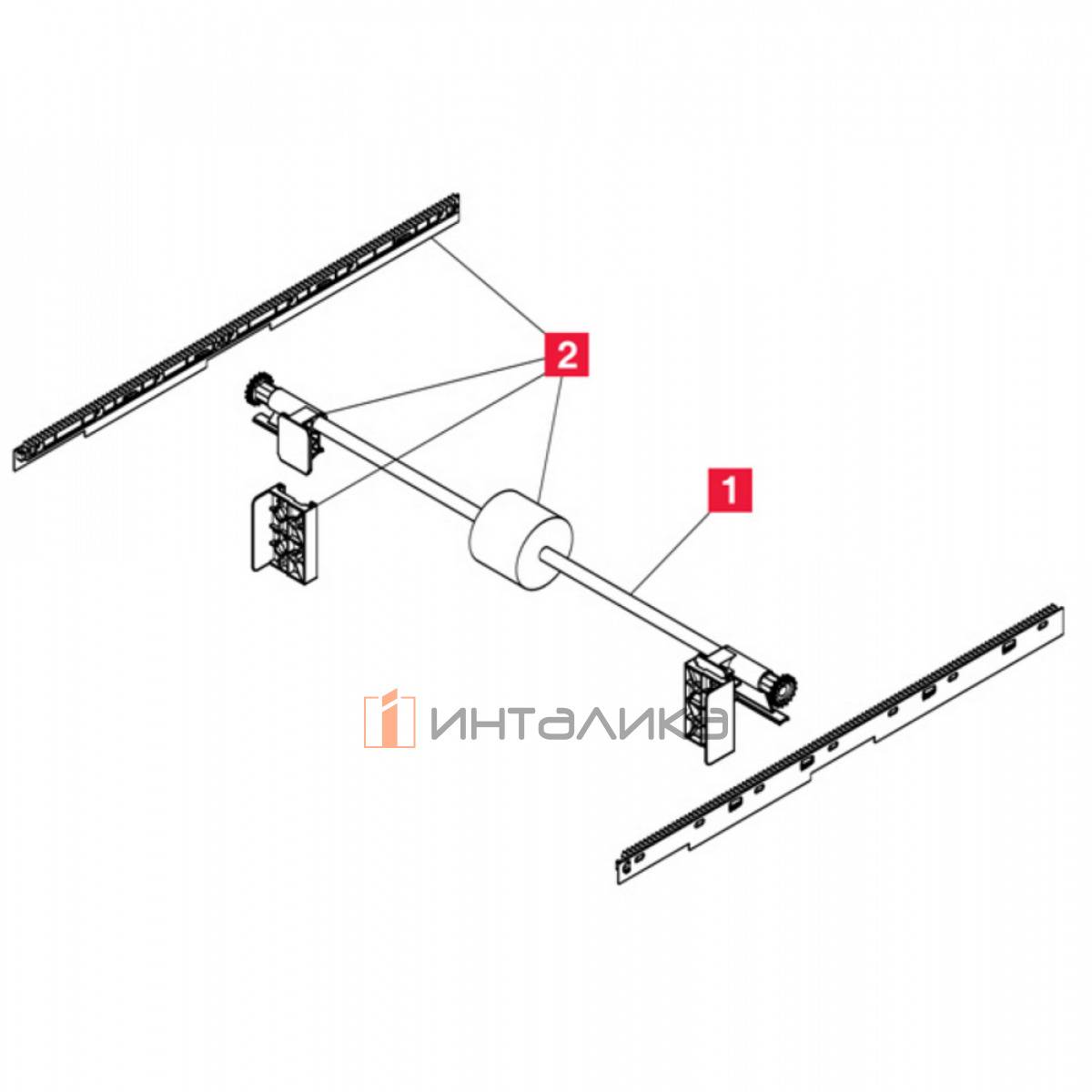 2

1

ИНТАЛИКА