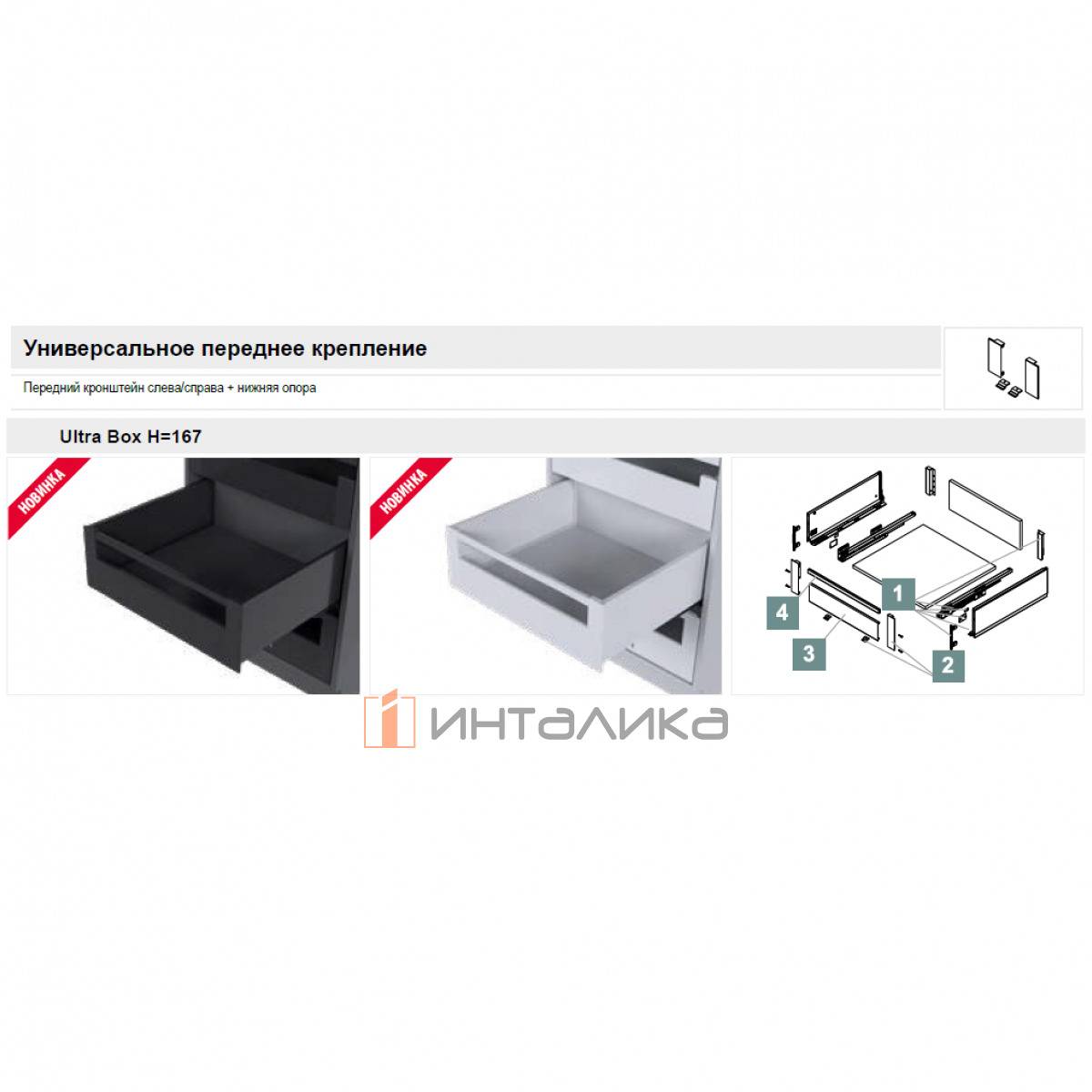 Универсальное переднее крепление

Передний кронштейн слева/справа + нижняя опора

Ultra Box H=167

НОВИНКА

НОВИНКА

1

4

3

2

ИНТАЛИКА