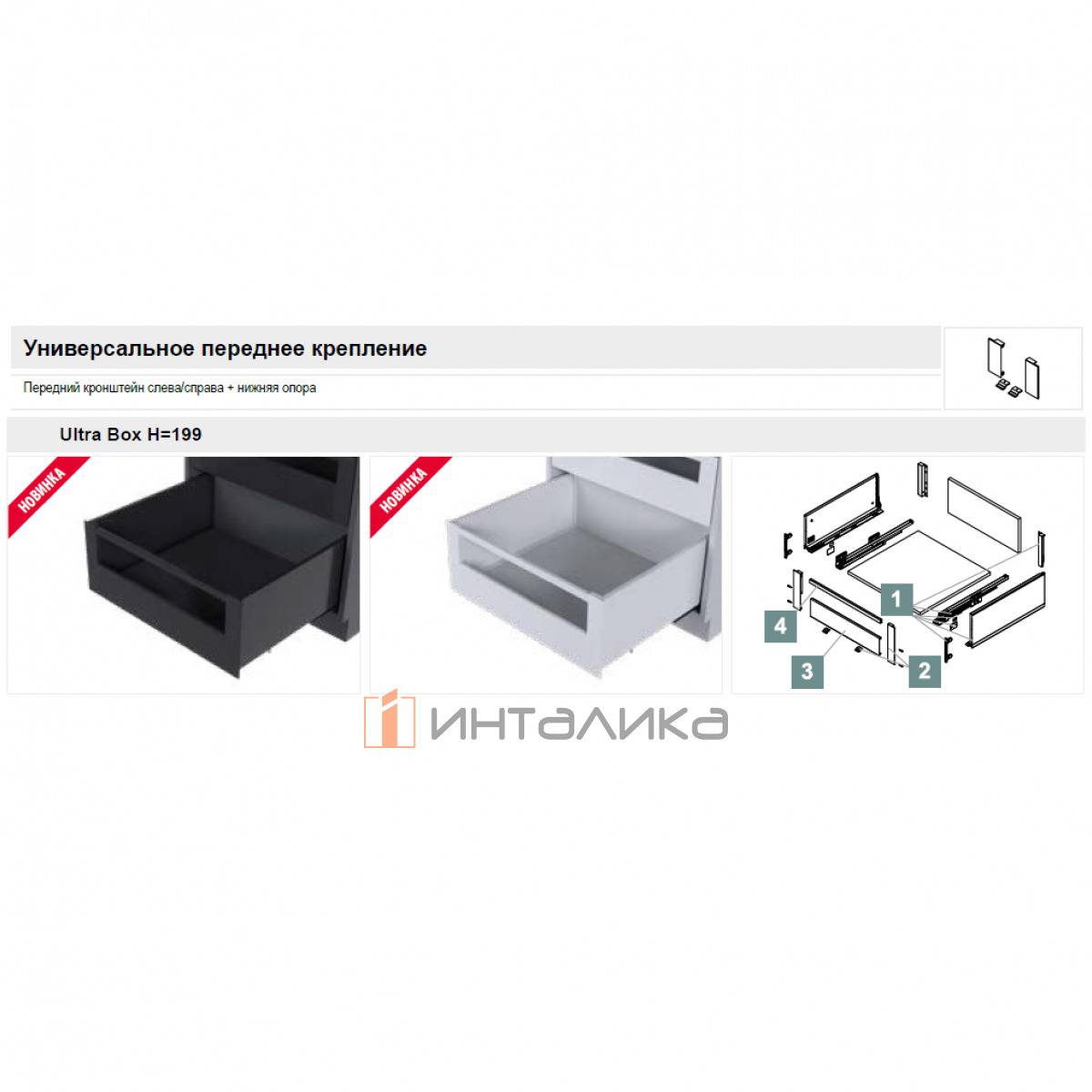 Универсальное переднее крепление

Передний кронштейн слева/справа + нижняя опора

Ultra Box H=199

НОВИНКА

НОВИНКА

1

4

3

2

ИНТАЛИКА