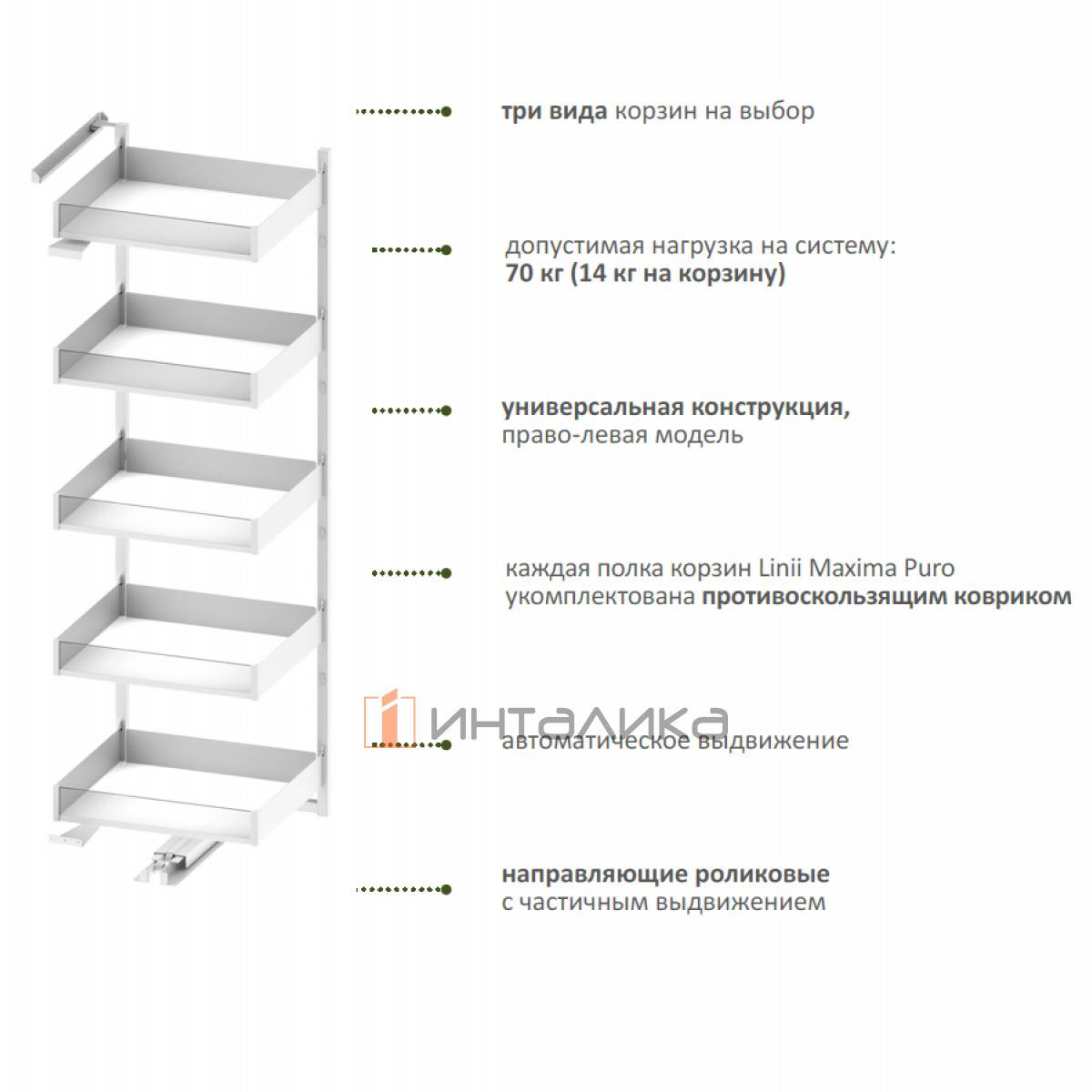 три вида корзин на выбор

допустимая нагрузка на систему: 70 кг (14 кг на корзину)

универсальная конструкция, право-левая модель

каждая полка корзин Linii Maxima Puro укомплектована противоскользящим ковриком

ИНТАЛИКА

автоматическое выдвижение

направляющие роликовые с частичным выдвижением