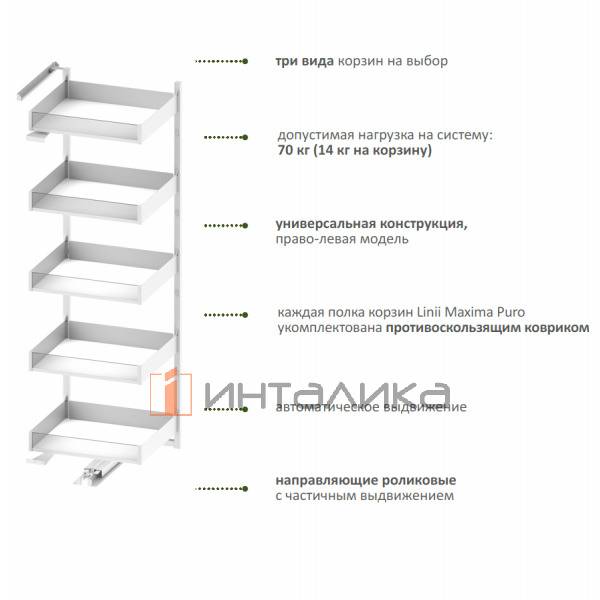 три вида корзин на выбор

допустимая нагрузка на систему: 70 кг (14 кг на корзину)

универсальная конструкция, право-левая модель

каждая полка корзин Linii Maxima Puro укомплектована противоскользящим ковриком

ИНТАЛИКА

автоматическое выдвижение

направляющие роликовые с частичным выдвижением