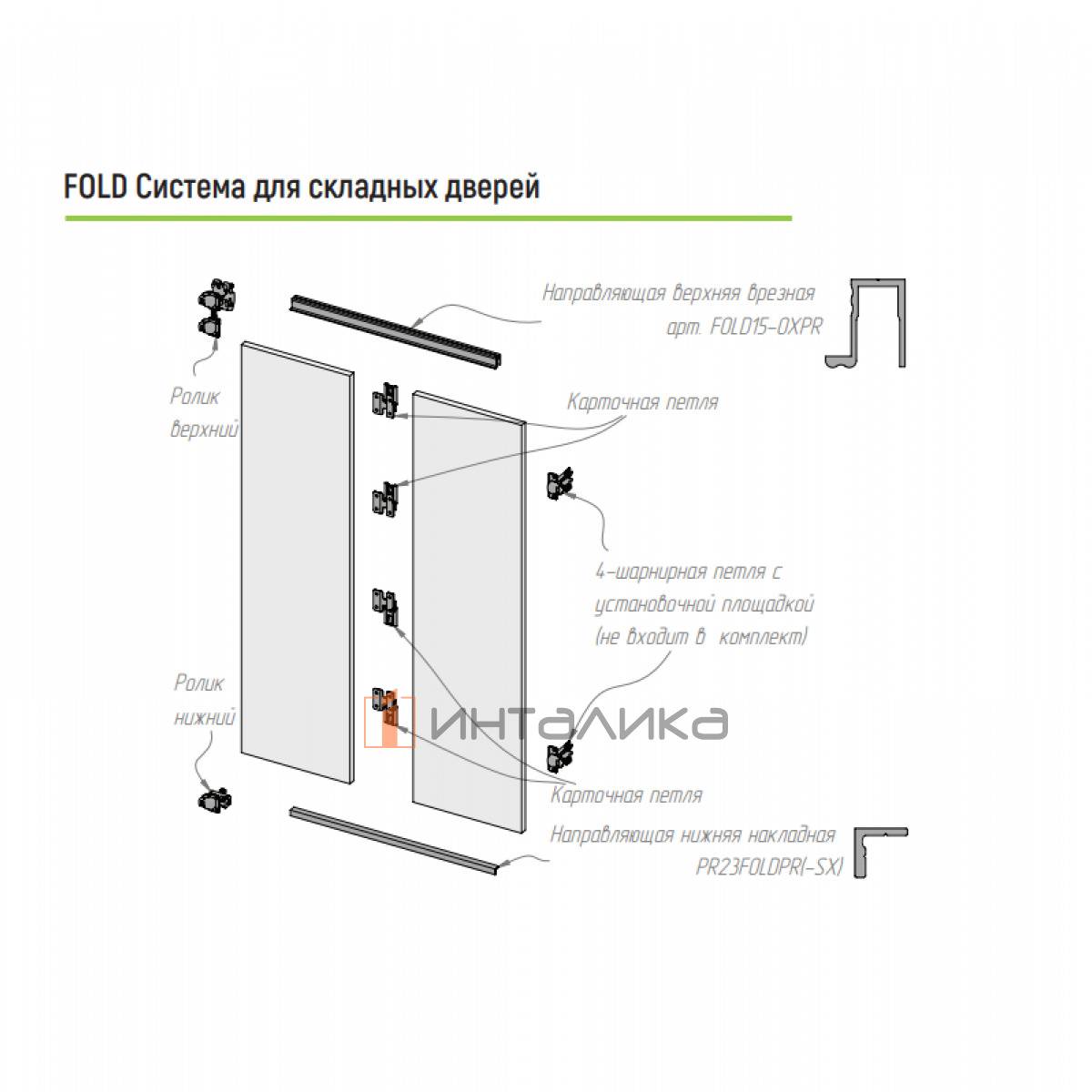 FOLD Система для складных дверей

Направляющая верхняя врезная
арт. FOLD15-OXPR

Ролик
верхний

Карточная петля

4-шарнирная петля с
установочной площадкой
(не входит в комплект)

Ролик
нижний

ИНТАЛИКА

Карточная петля

Направляющая нижняя накладная
PR23FOLDPR(-SX)