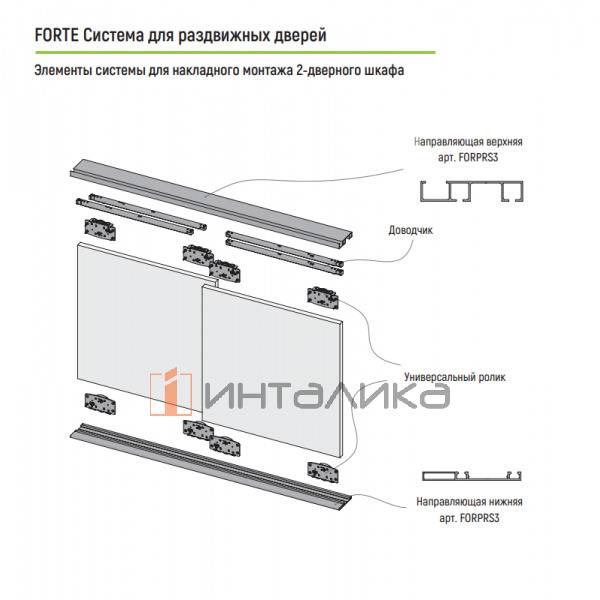 FORTE Система для раздвижных дверей

Элементы системы для накладного монтажа 2-дверного шкафа

Направляющая верхняя
арт. FORPRS3

Доводчик

Универсальный ролик

ИНТАЛИКА

Направляющая нижняя
арт. FORPRS3