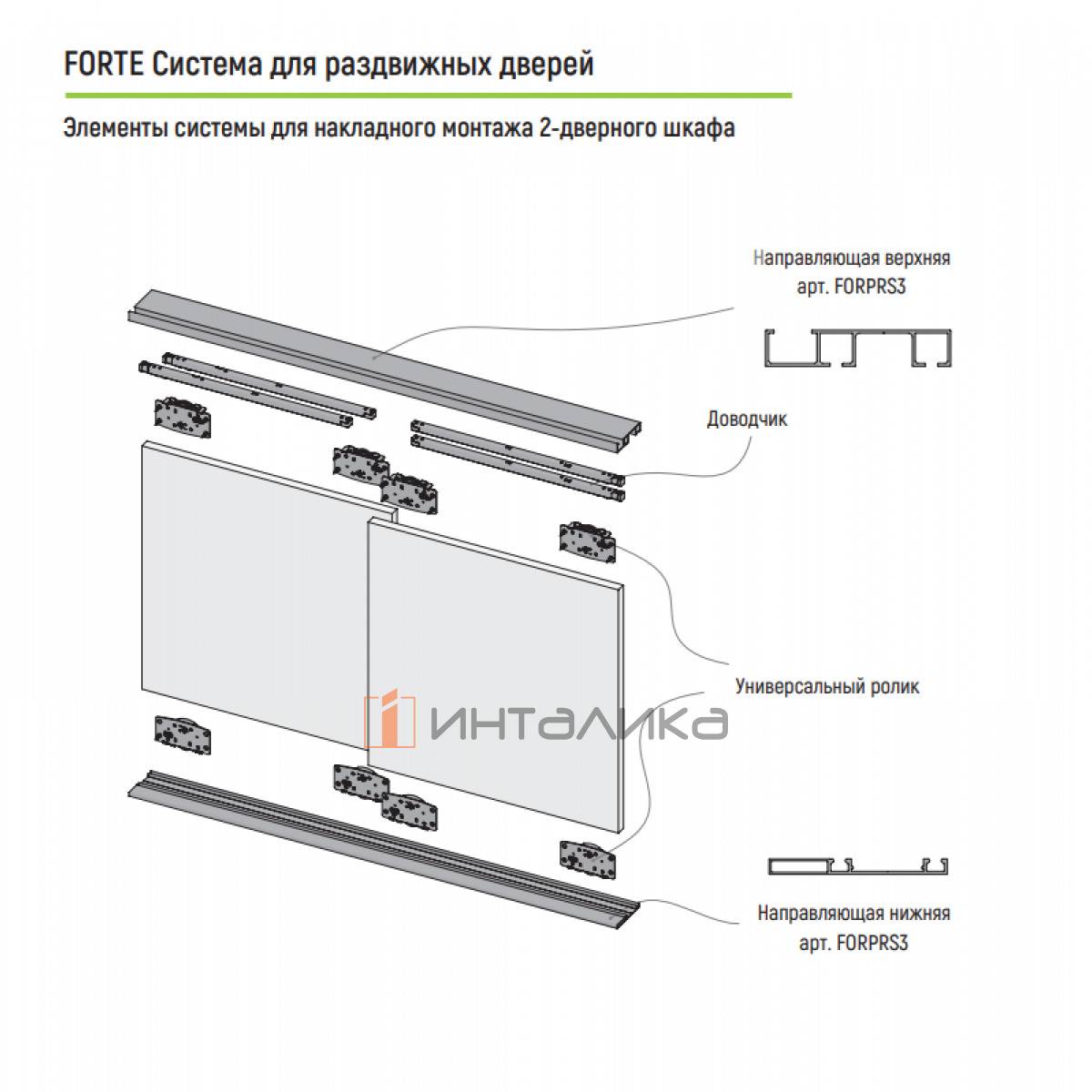 FORTE Система для раздвижных дверей

Элементы системы для накладного монтажа 2-дверного шкафа

Направляющая верхняя
арт. FORPRS3

Доводчик

Универсальный ролик

ИНТАЛИКА

Направляющая нижняя
арт. FORPRS3