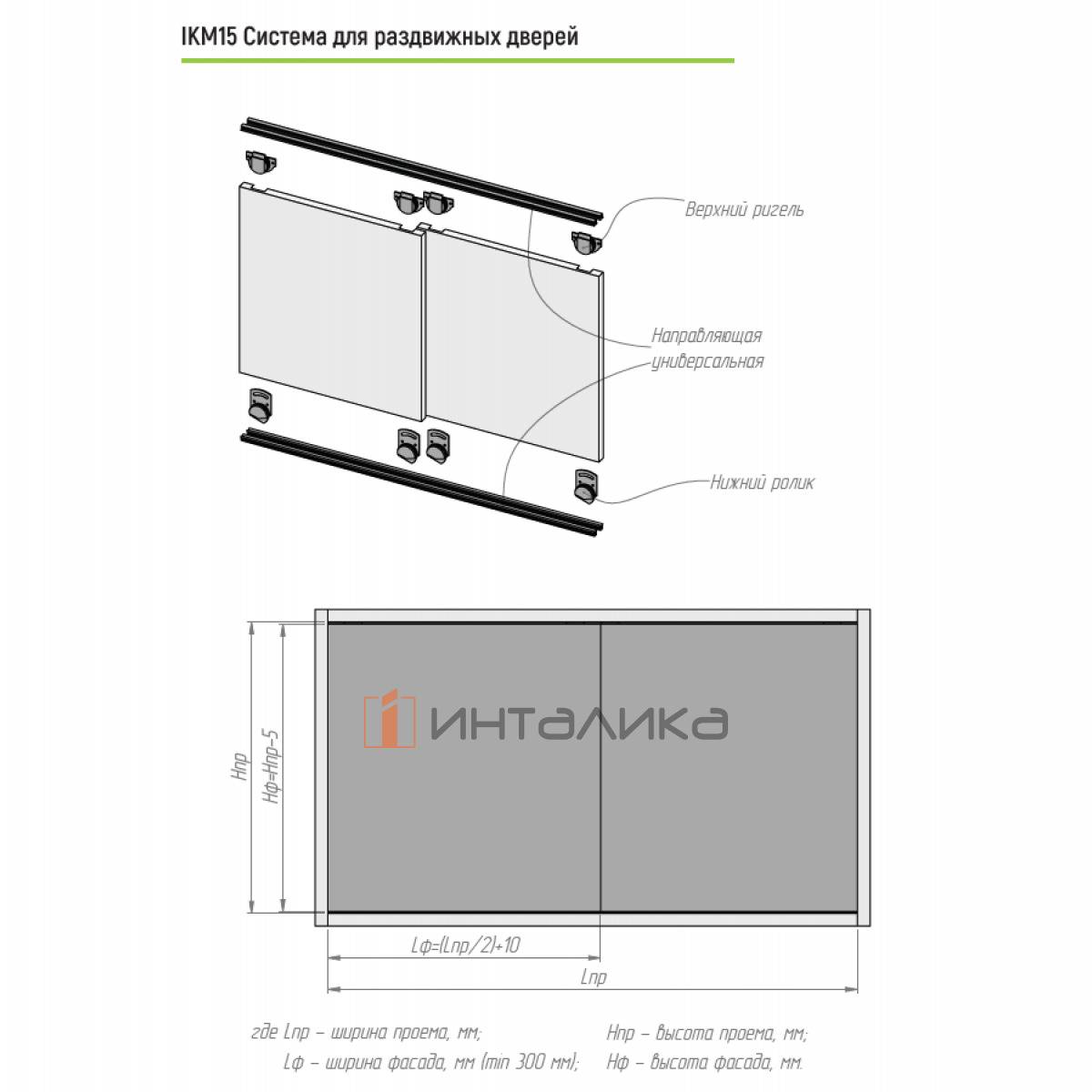 IKM15 Система для раздвижных дверей

Верхний ригель

Направляющая универсальная

Нижний ролик

ИНТАЛИКА

Hпр

Hф=Hпр-5

Lф=(Lпр/2)+10

Lпр

где Lпр – ширина проема, мм;
Lф – ширина фасада, мм (min 300 мм);

Hпр – высота проема, мм;
Hф – высота фасада, мм.