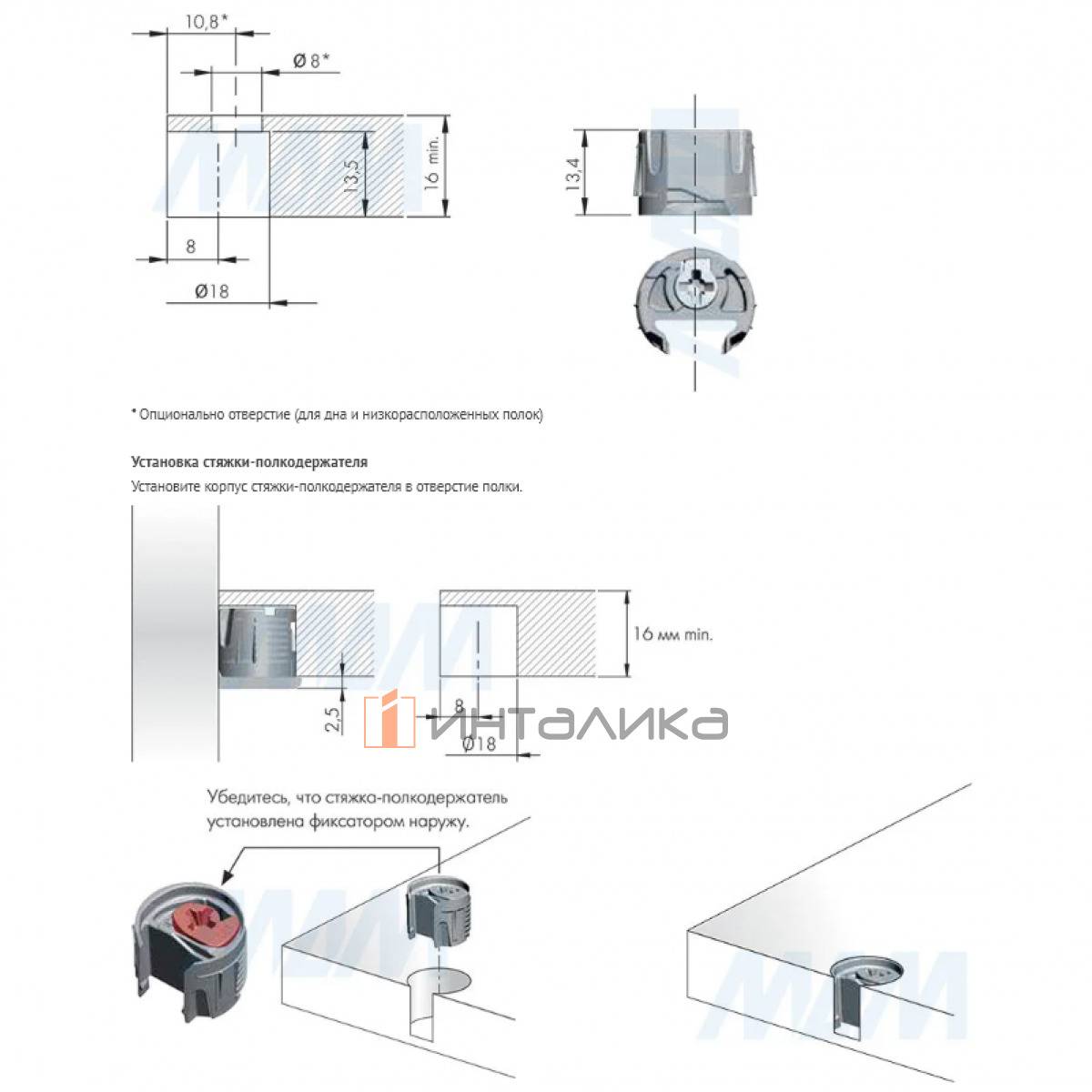 10,8*

Ø 8*

13,5

16 min.

8

Ø18

13,4

* Опционально отверстие (для дна и низкорасположенных полок)

Установка стяжки-полкодержателя

Установите корпус стяжки-полкодержателя в отверстие полки.

16 мм min.

2,5

8

Ø18

ИНТАЛИКА

Убедитесь, что стяжка-полкодержатель установлена фиксатором наружу.