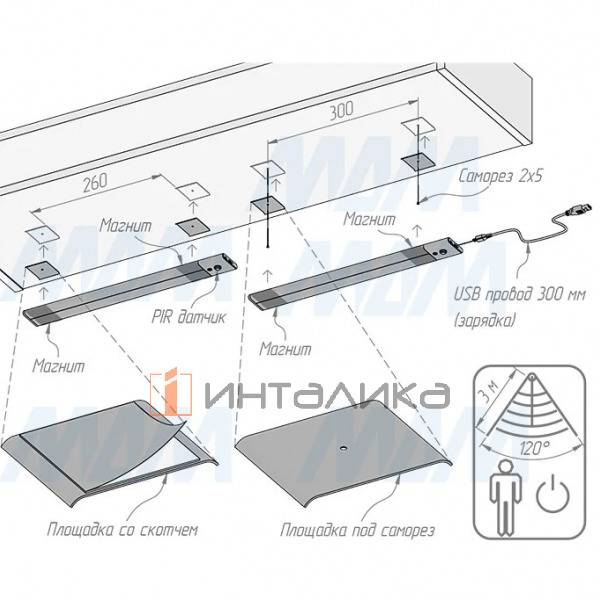 300

260

Саморез 2х5

Магнит

Магнит

PIR датчик

USB провод 300 мм
(зарядка)

Магнит

Магнит

ИНТАЛИКА

3 м

120°

Площадка со скотчем

Площадка под саморез