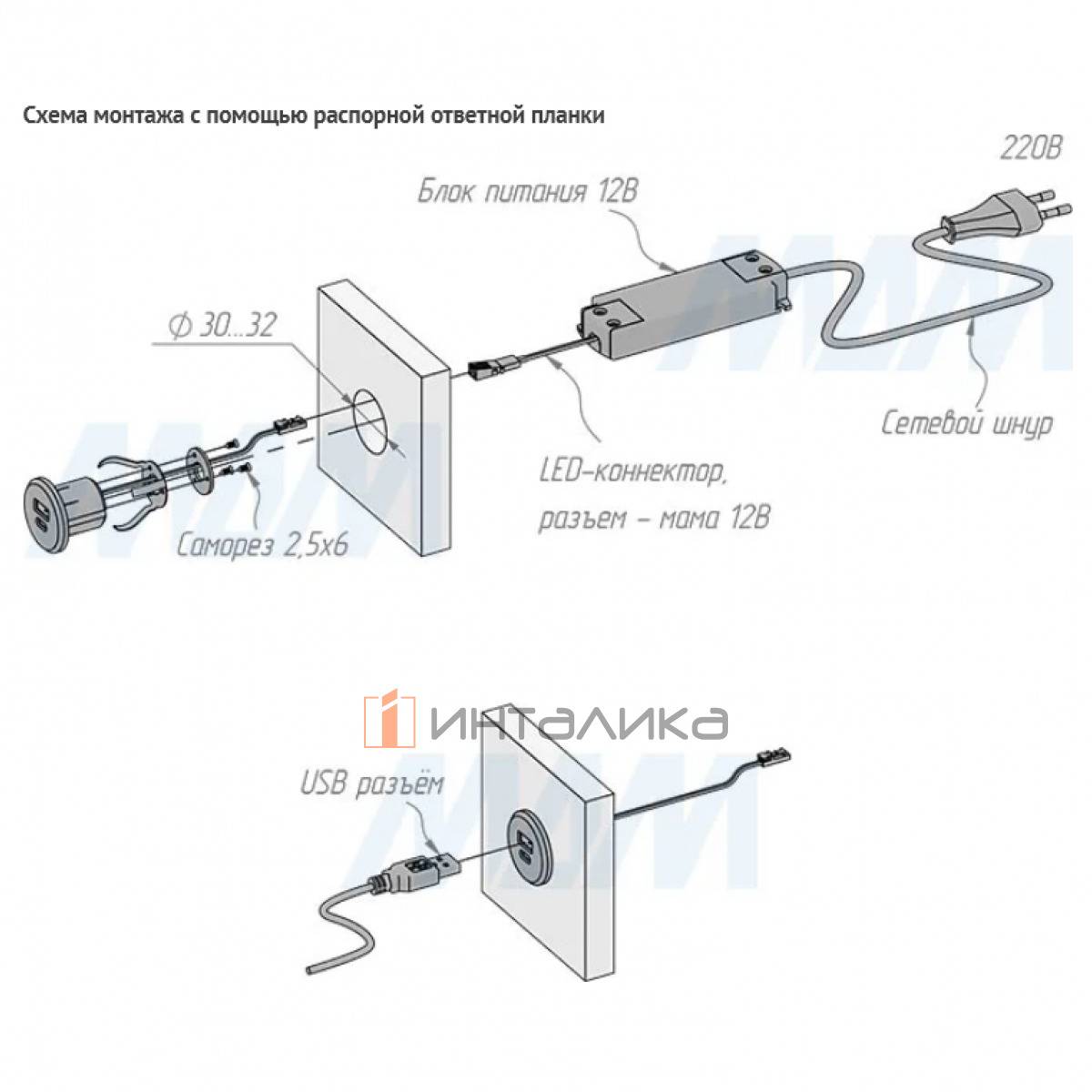 Схема монтажа с помощью распорной ответной планки

220В

Блок питания 12В

Ф 30...32

Сетевой шнур

LED-коннектор, разъем - мама 12В

Саморез 2,5х6

ИНТАЛИКА

USB разъём