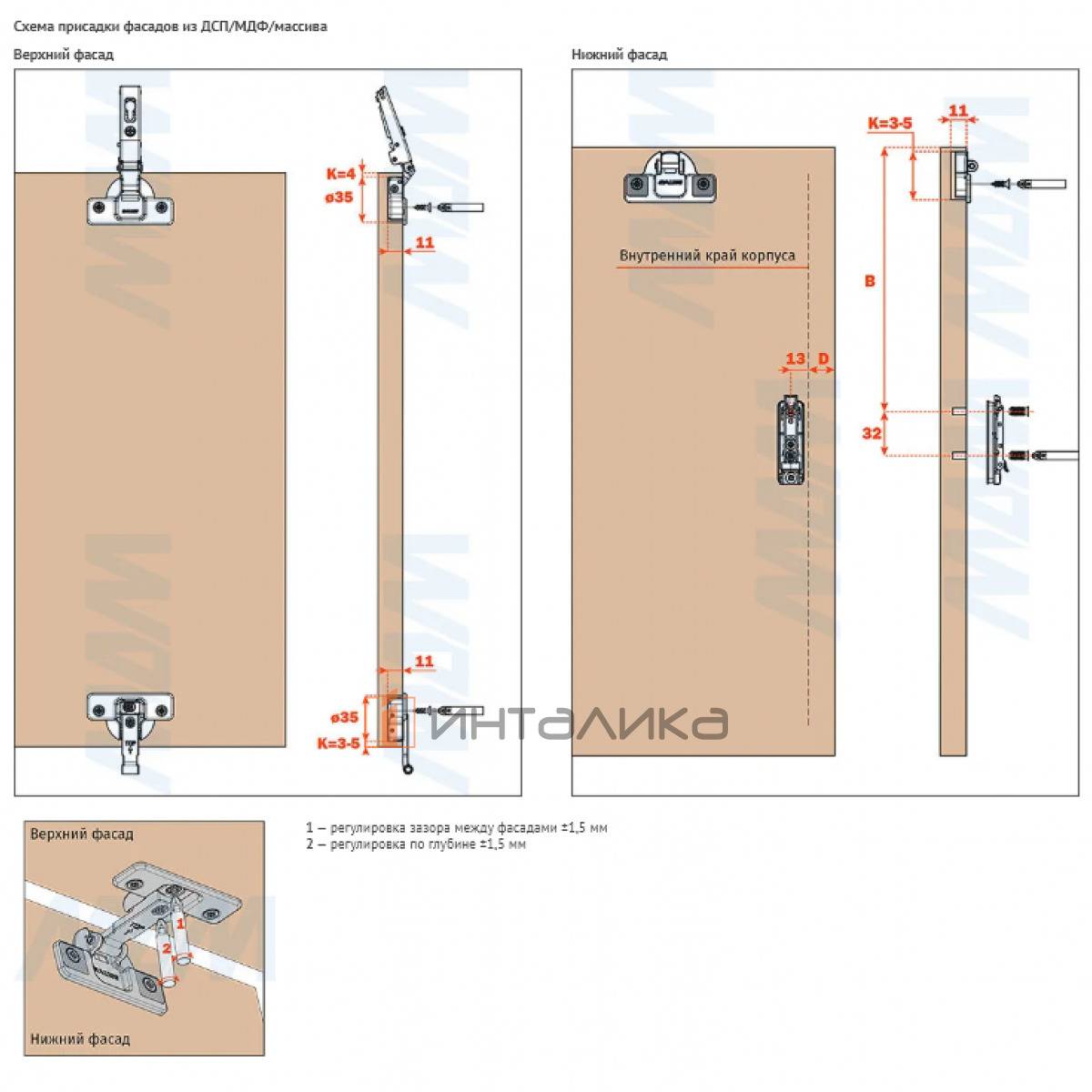 Схема присадки фасадов из ДСП/МДФ/массива

Верхний фасад

K=4

ø35

11

11

ø35

K=3-5

Нижний фасад

K=3-5

11

Внутренний край корпуса

B

13

D

32

ИНТАЛИКА

Верхний фасад

1

2

Нижний фасад

1 – регулировка зазора между фасадами ±1,5 мм
2 – регулировка по глубине ±1,5 мм