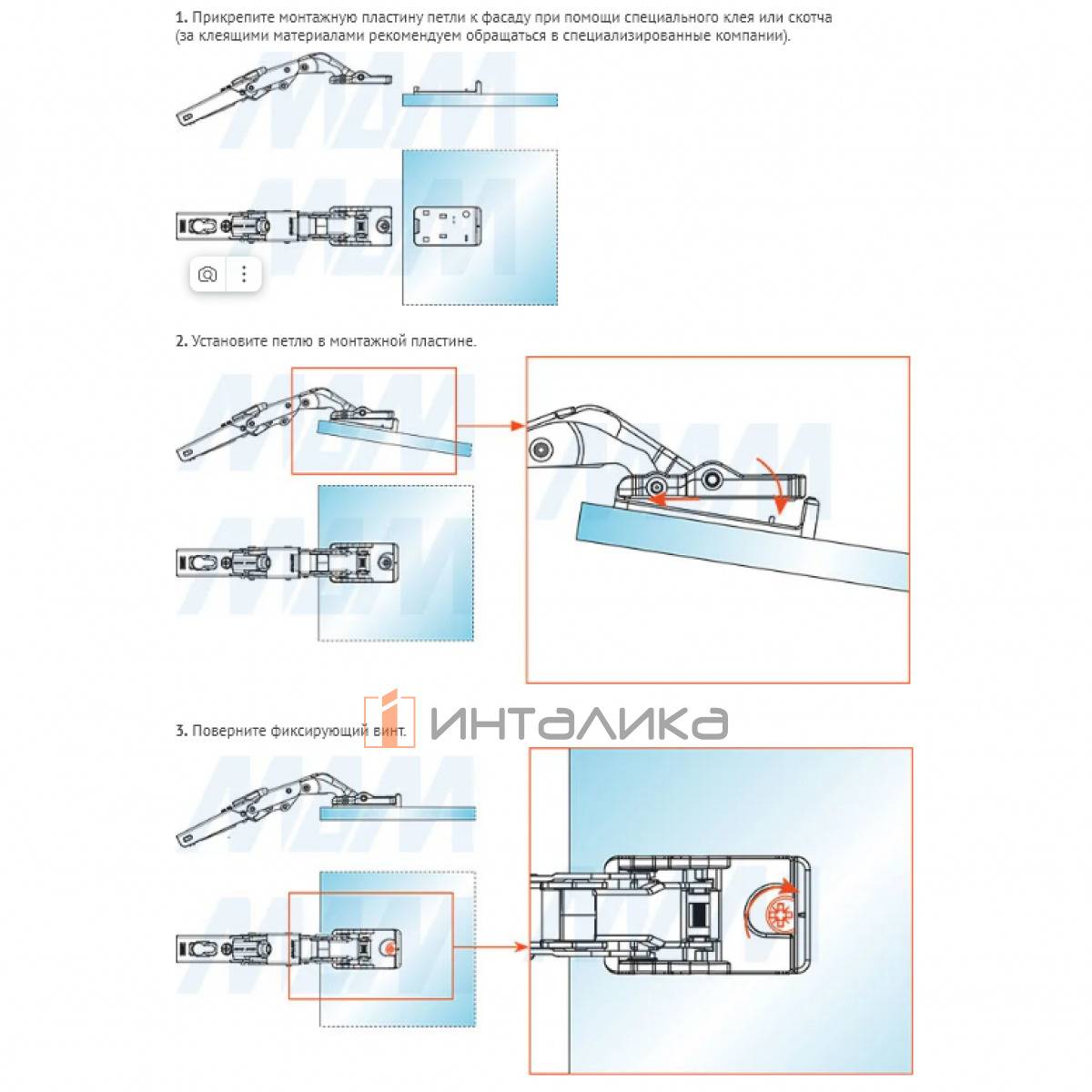 1. Прикрепите монтажную пластину петли к фасаду при помощи специального клея или скотча (за клеящими материалами рекомендуем обращаться в специализированные компании).

2. Установите петлю в монтажной пластине.

3. Поверните фиксирующий винт.

ИНТАЛИКА