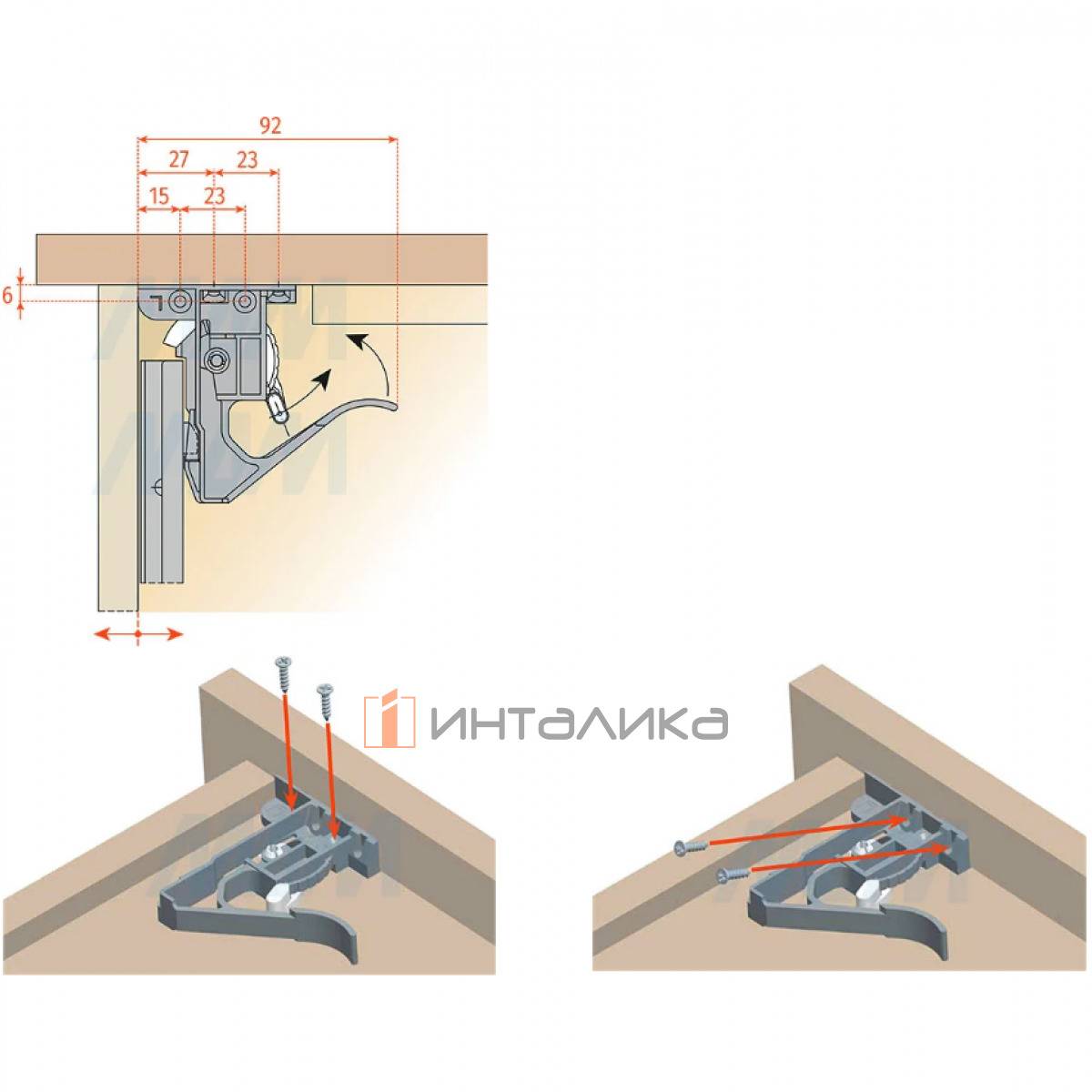 92
27
23
15
23
6
ИНТАЛИКА