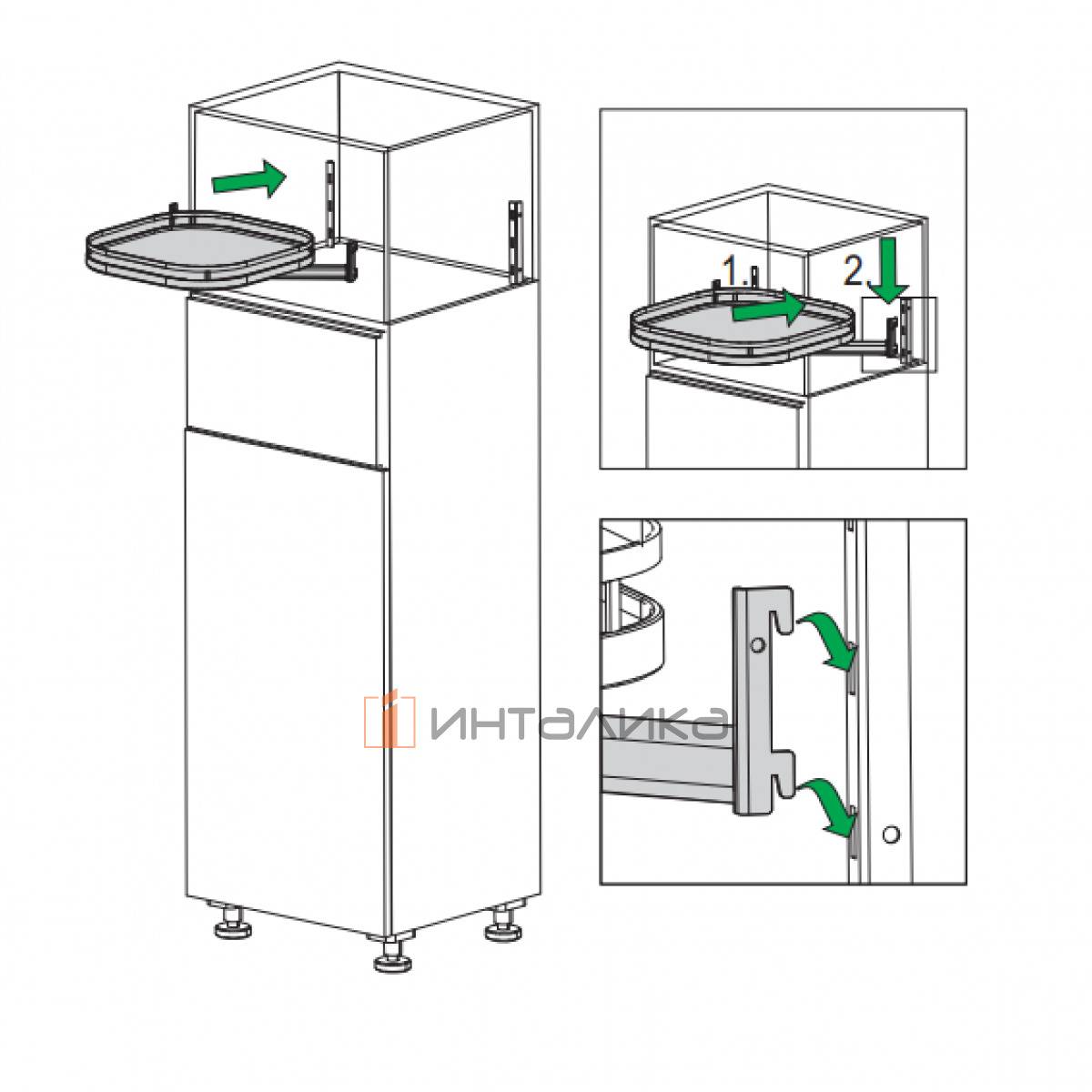 1.

2.

ИНТАЛИКА